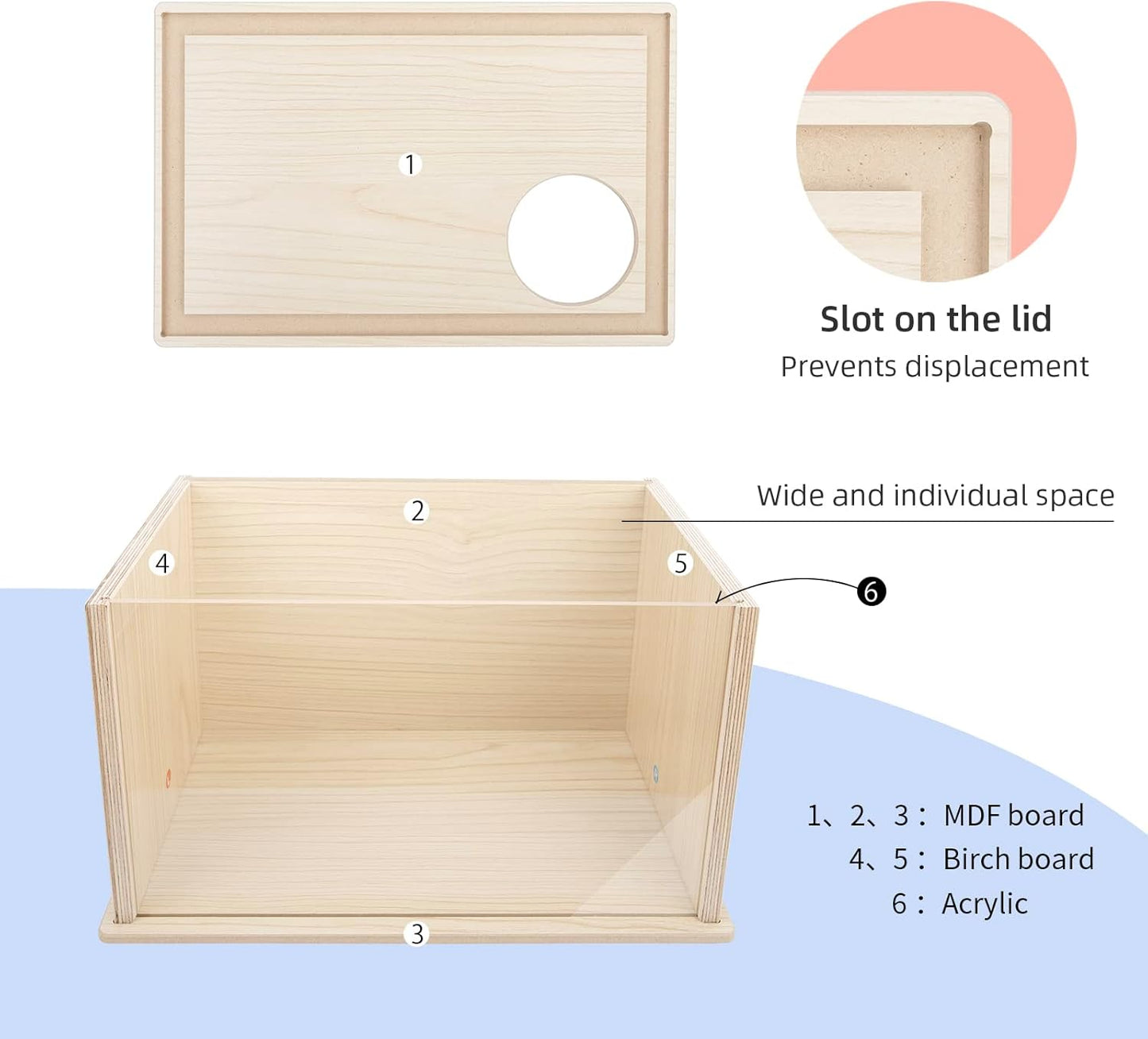 1

Slot on the lid
Prevents displacement

Wide and individual space

2

4

5

6

3

1、2、3： MDF board
4、5： Birch board
6： Acrylic