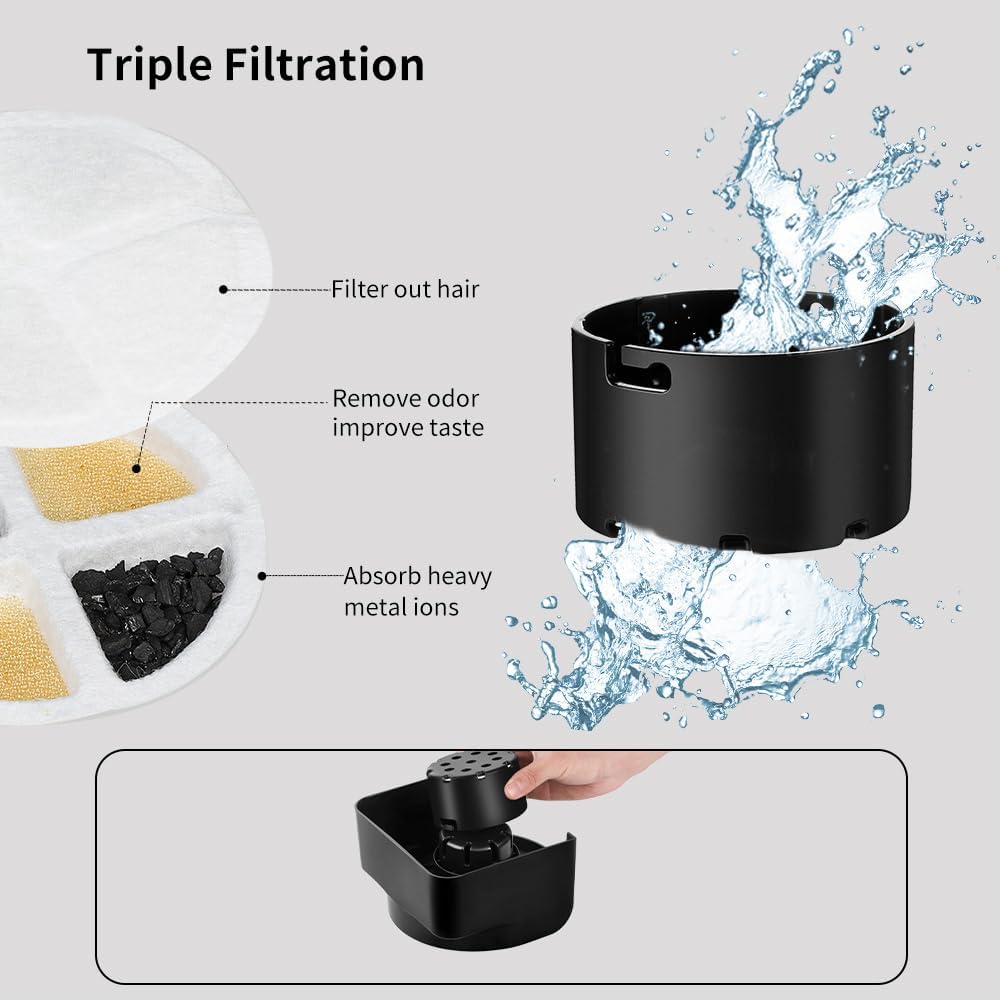 Triple Filtration

Filter out hair

Remove odor improve taste

Absorb heavy metal ions