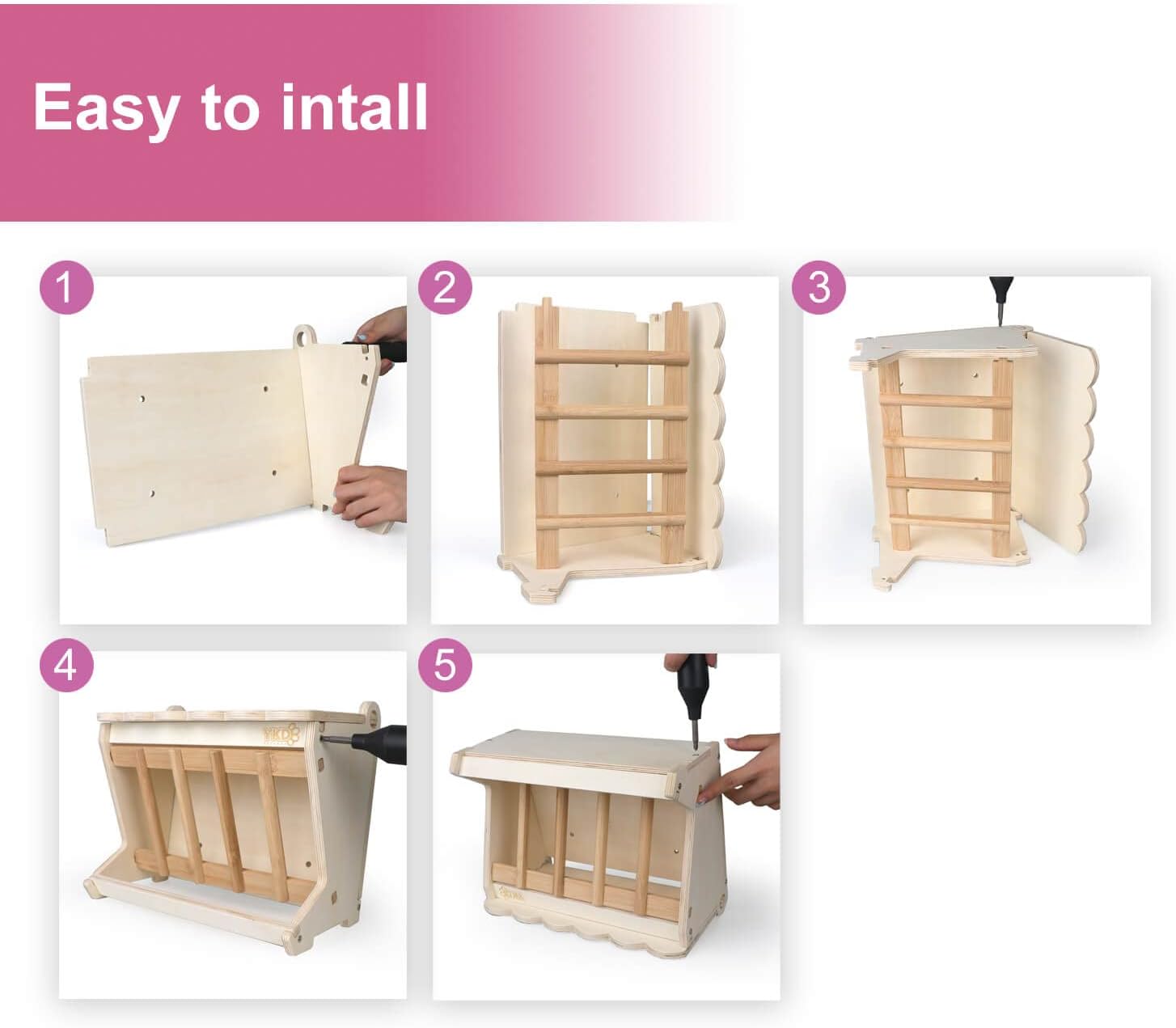 Easy to intall

1

2

3

4

YKD

5