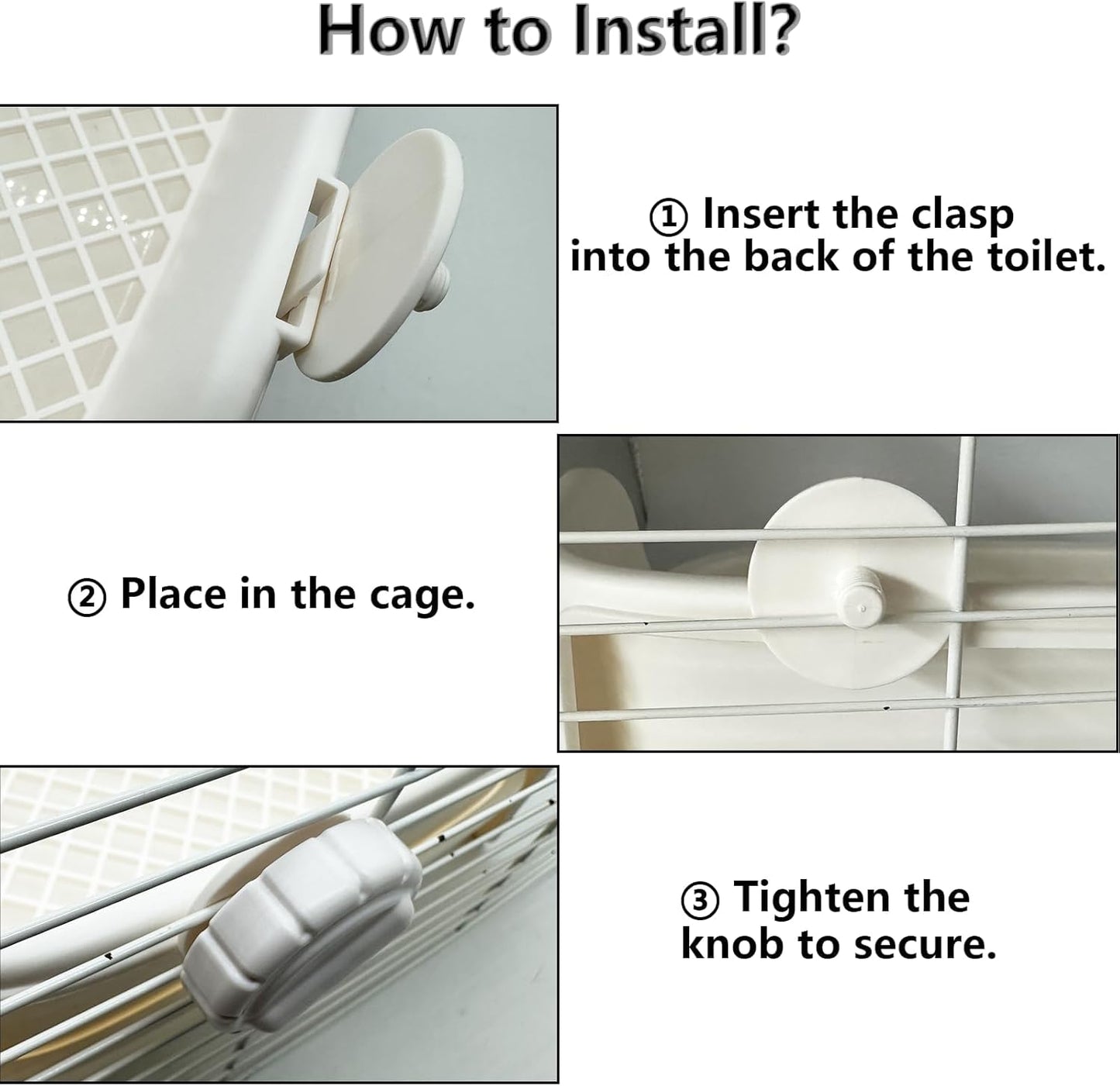 How to Install?

① Insert the clasp into the back of the toilet.

② Place in the cage.

③ Tighten the knob to secure.