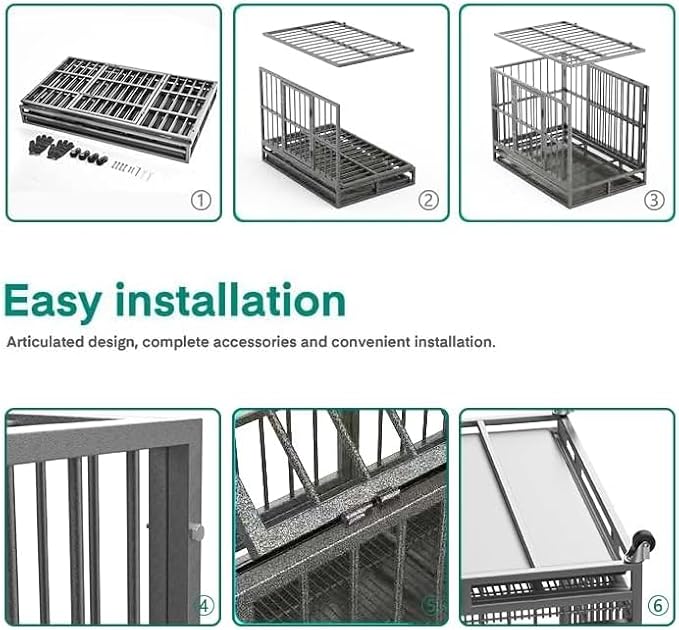 ①

②

③

Easy installation

Articulated design, complete accessories and convenient installation.

④

⑤

⑥