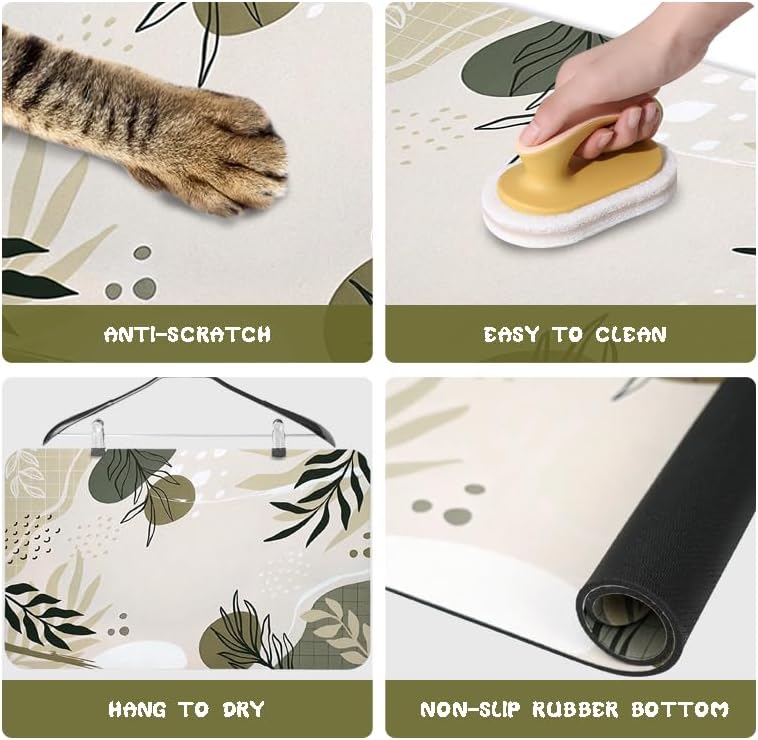 ANTI-SCRATCH

EASY TO CLEAN

HANG TO DRY

NON-SLIP RUBBER BOTTOM