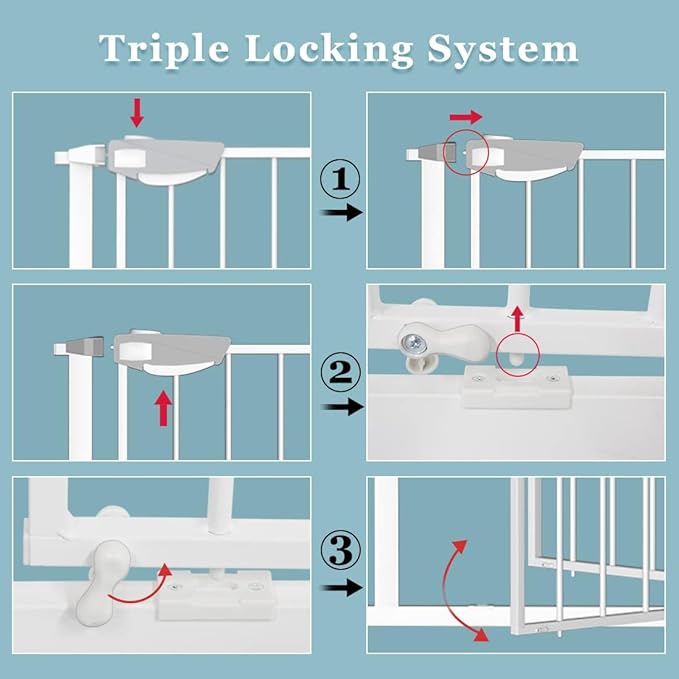 Triple Locking System

①

②

③