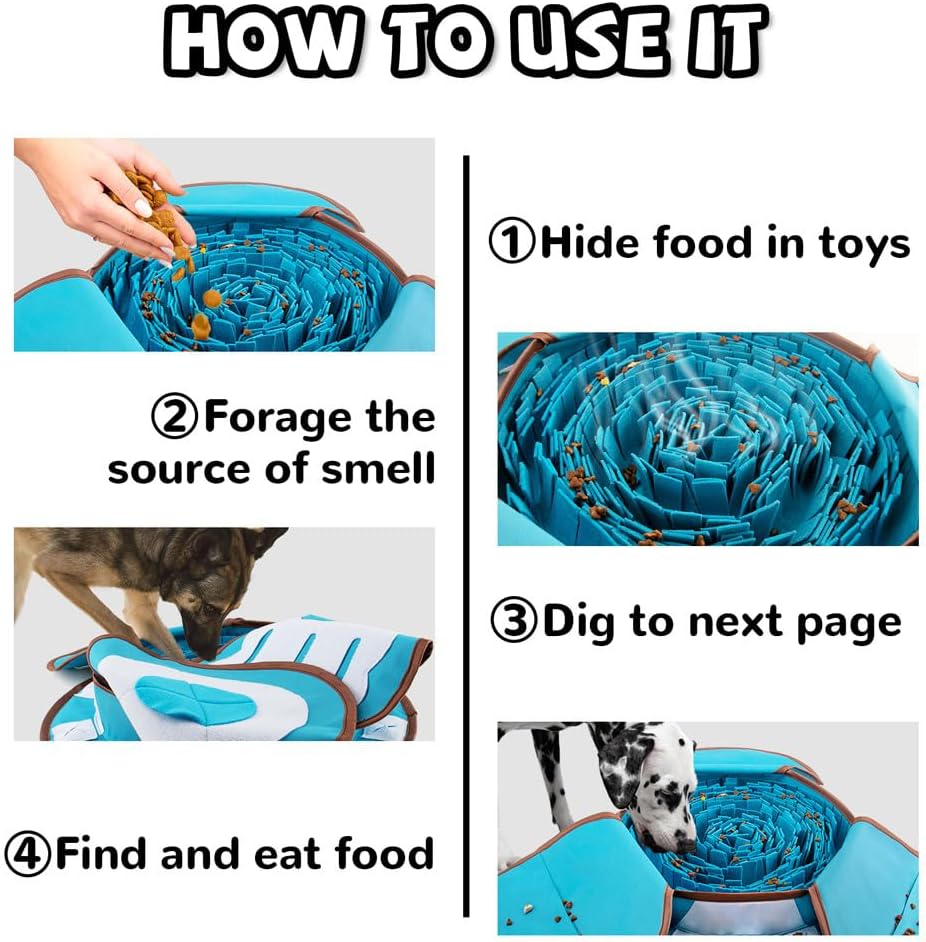 HOW TO USE IT

①Hide food in toys

②Forage the source of smell

③Dig to next page

④Find and eat food