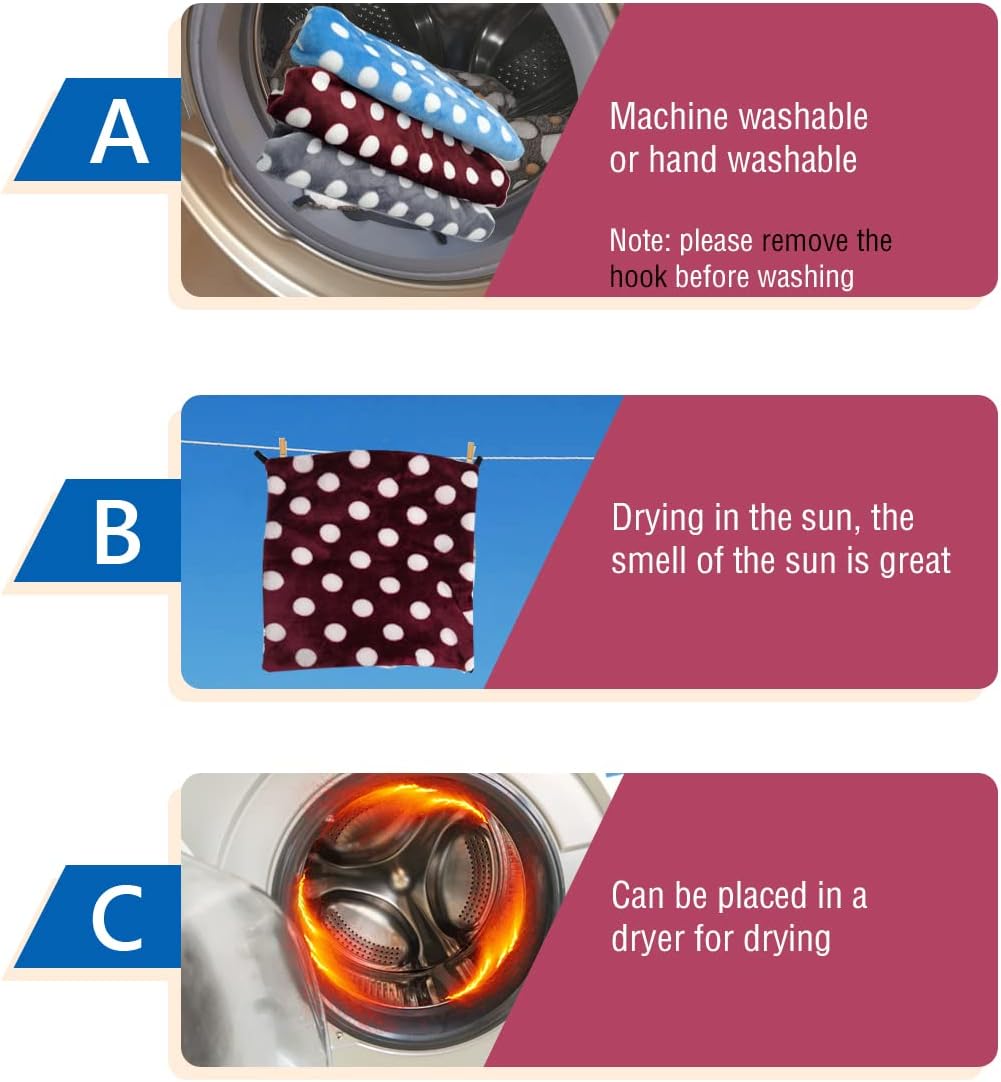 A

Machine washable or hand washable

Note: please remove the hook before washing

B

Drying in the sun, the smell of the sun is great

C

Can be placed in a dryer for drying