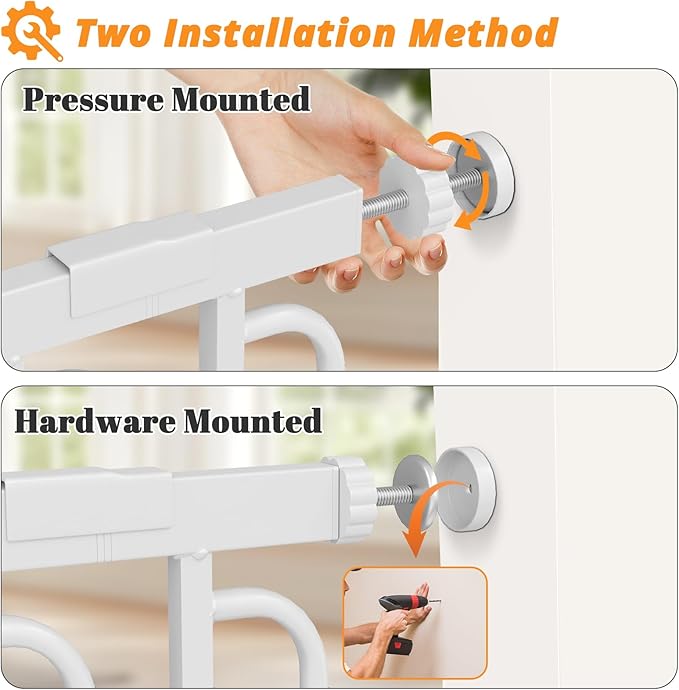 Two Installation Method

Pressure Mounted

Hardware Mounted