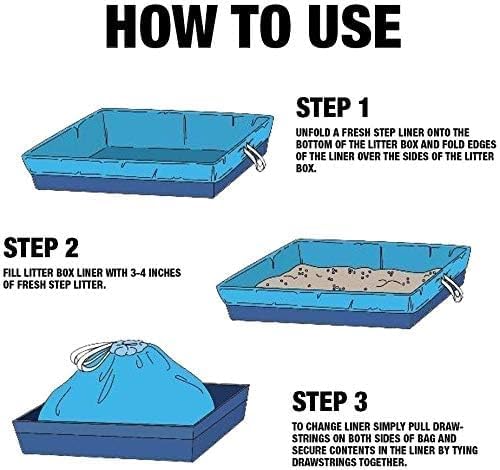 HOW TO USE

STEP 1

UNFOLD A FRESH STEP LINER ONTO THE BOTTOM OF THE LITTER BOX AND FOLD EDGES OF THE LINER OVER THE SIDES OF THE LITTER BOX.

STEP 2

FILL LITTER BOX LINER WITH 3-4 INCHES OF FRESH STEP LITTER.

STEP 3

TO CHANGE LINER SIMPLY PULL DRAWSTRINGS ON BOTH SIDES OF BAG AND SECURE CONTENTS IN THE LINER BY TYING DRAWSTRINGS TOGETHER.