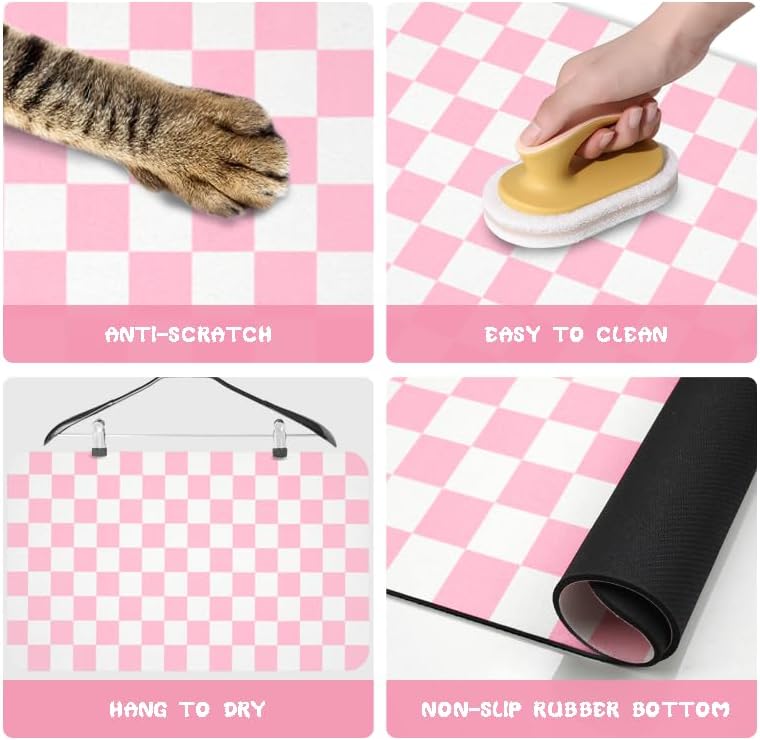 ANTI-SCRATCH

EASY TO CLEAN

HANG TO DRY

NON-SLIP RUBBER BOTTOM