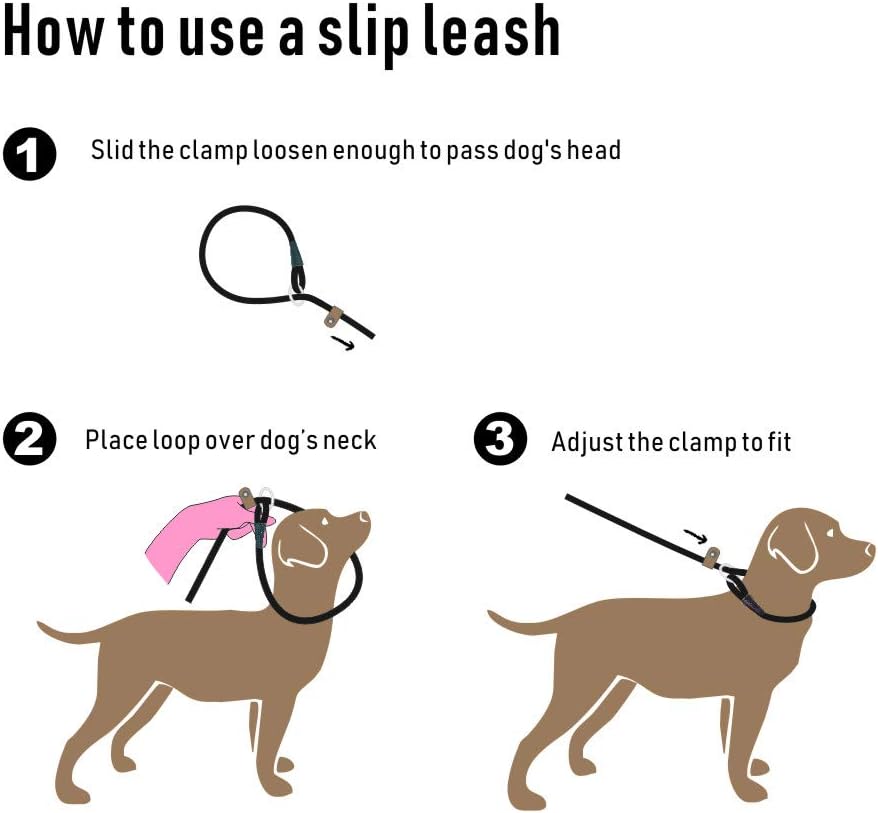 How to use a slip leash

1 Slid the clamp loosen enough to pass dog's head

2 Place loop over dog's neck

3 Adjust the clamp to fit