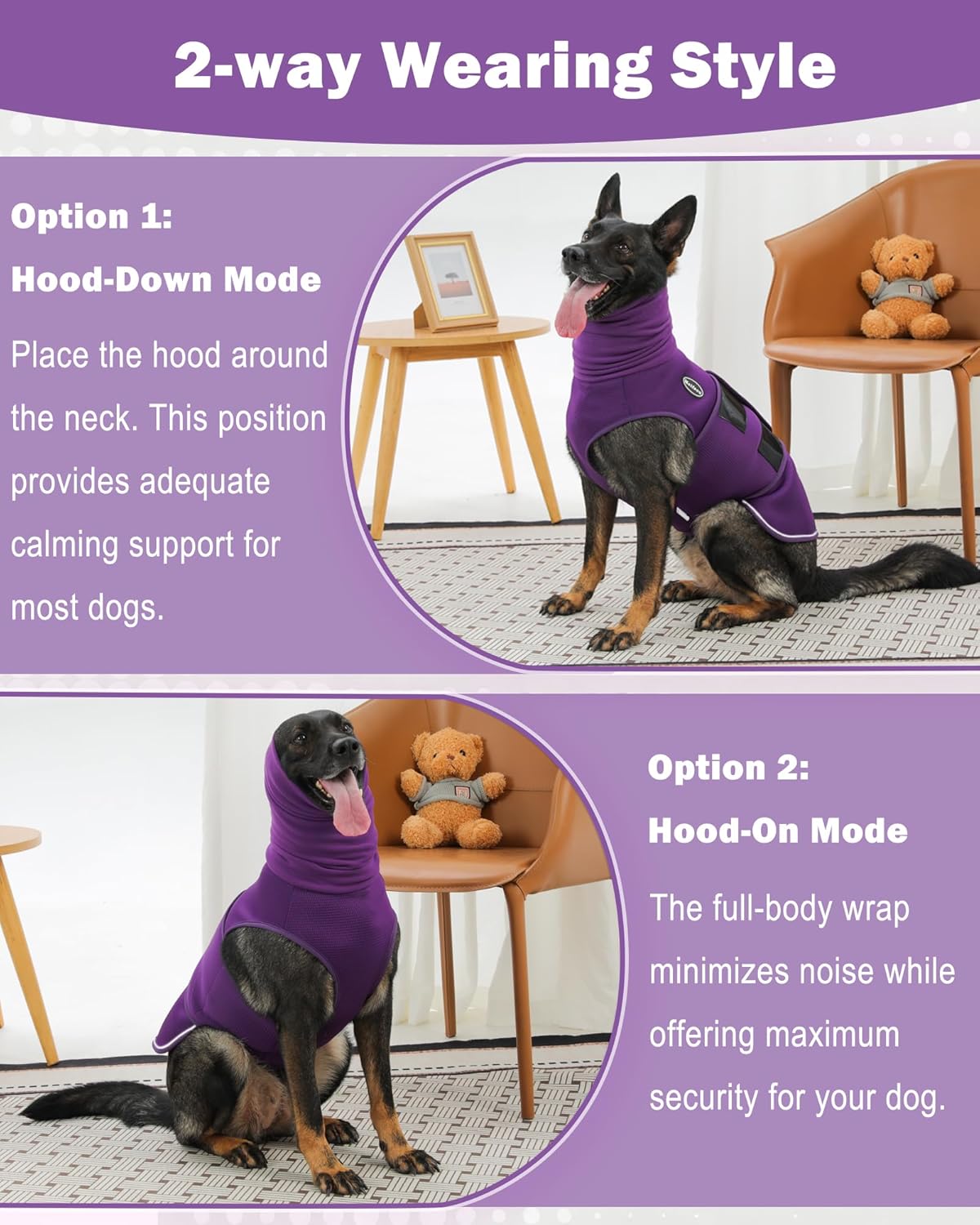 2-way Wearing Style

Option 1:
Hood-Down Mode

Place the hood around the neck. This position provides adequate calming support for most dogs.

Option 2:
Hood-On Mode

The full-body wrap minimizes noise while offering maximum security for your dog.