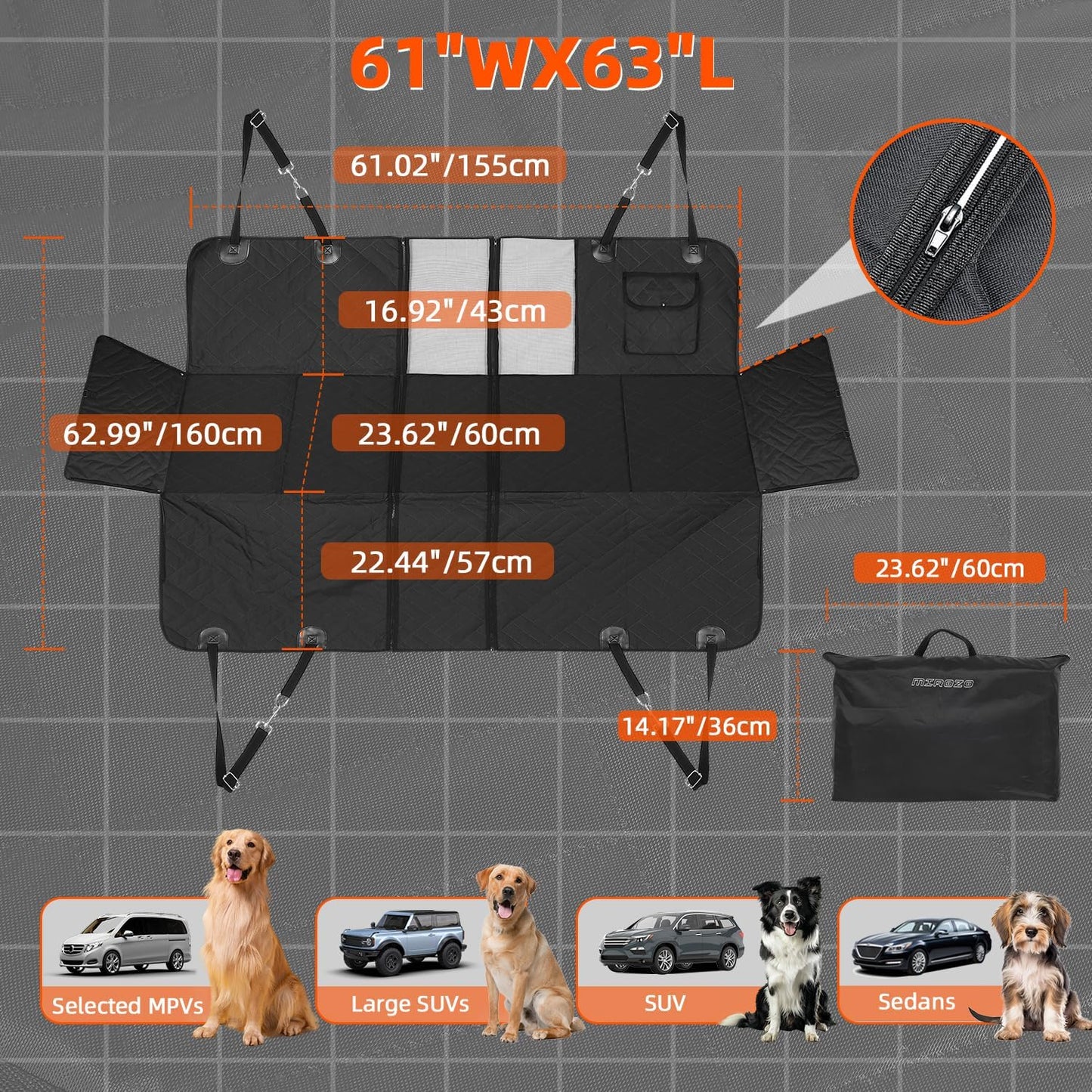 61"WX63"L

61.02"/155cm

16.92"/43cm

62.99"/160cm

23.62"/60cm

22.44"/57cm

23.62"/60cm

MIROZO

14.17"/36cm

Selected MPVs

Large SUVs

SUV

Sedans