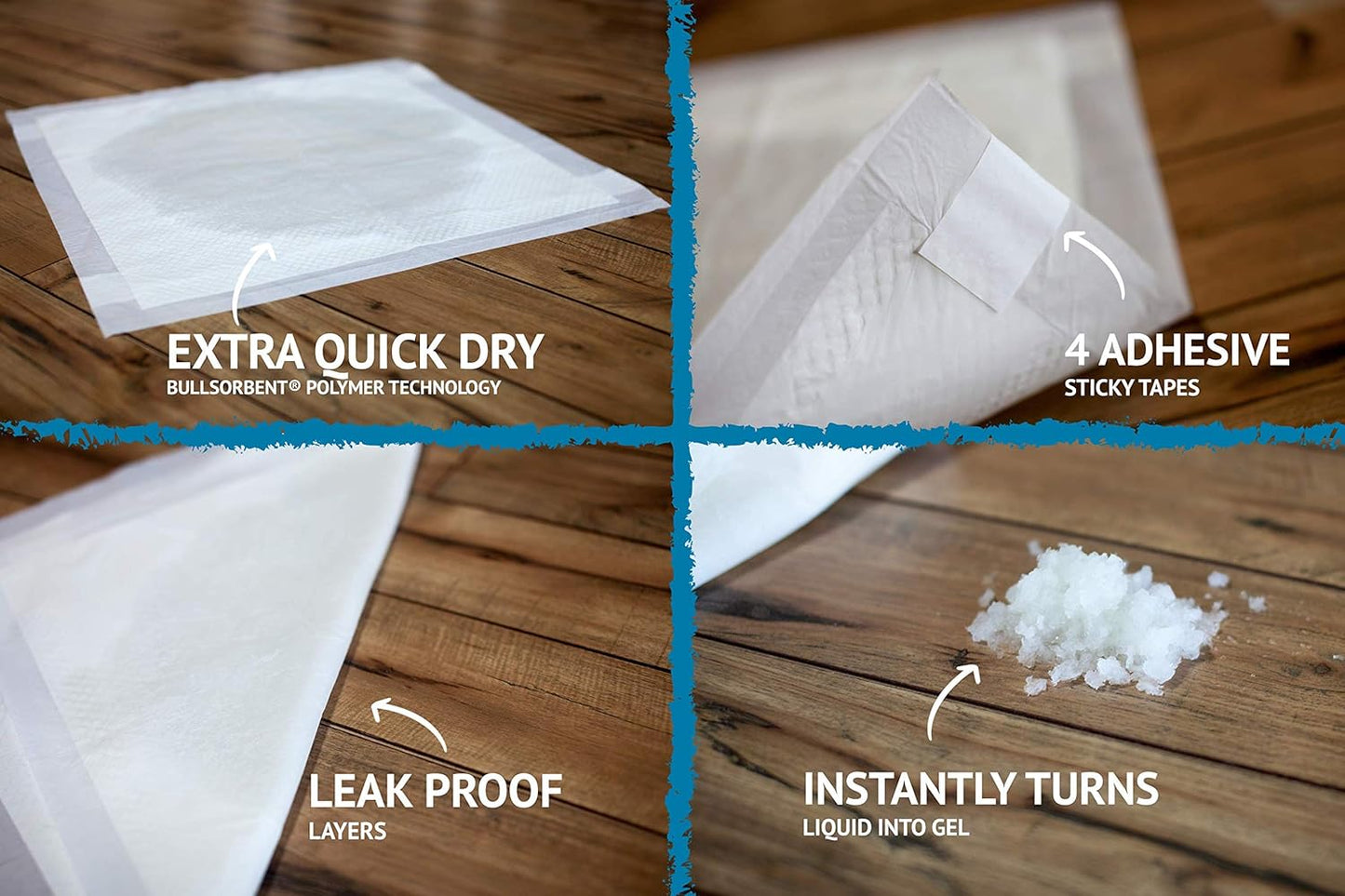 EXTRA QUICK DRY
BULLSORBENT® POLYMER TECHNOLOGY

4 ADHESIVE
STICKY TAPES

LEAK PROOF
LAYERS

INSTANTLY TURNS
LIQUID INTO GEL