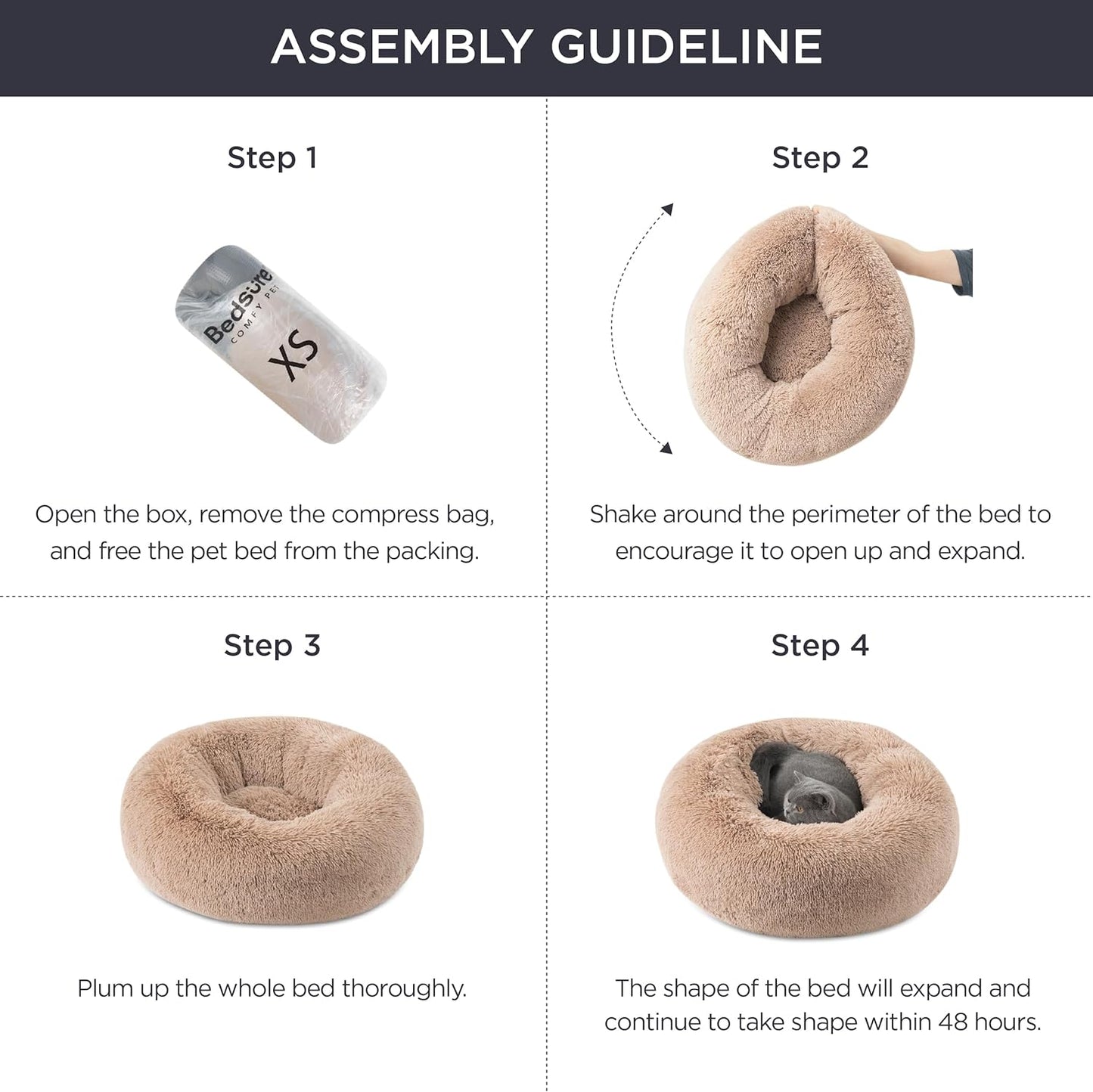 ASSEMBLY GUIDELINE

Step 1

Bedsure
COMFY PET
XS

Open the box, remove the compress bag, and free the pet bed from the packing.

Step 2

Shake around the perimeter of the bed to encourage it to open up and expand.

Step 3

Plum up the whole bed thoroughly.

Step 4

The shape of the bed will expand and continue to take shape within 48 hours.