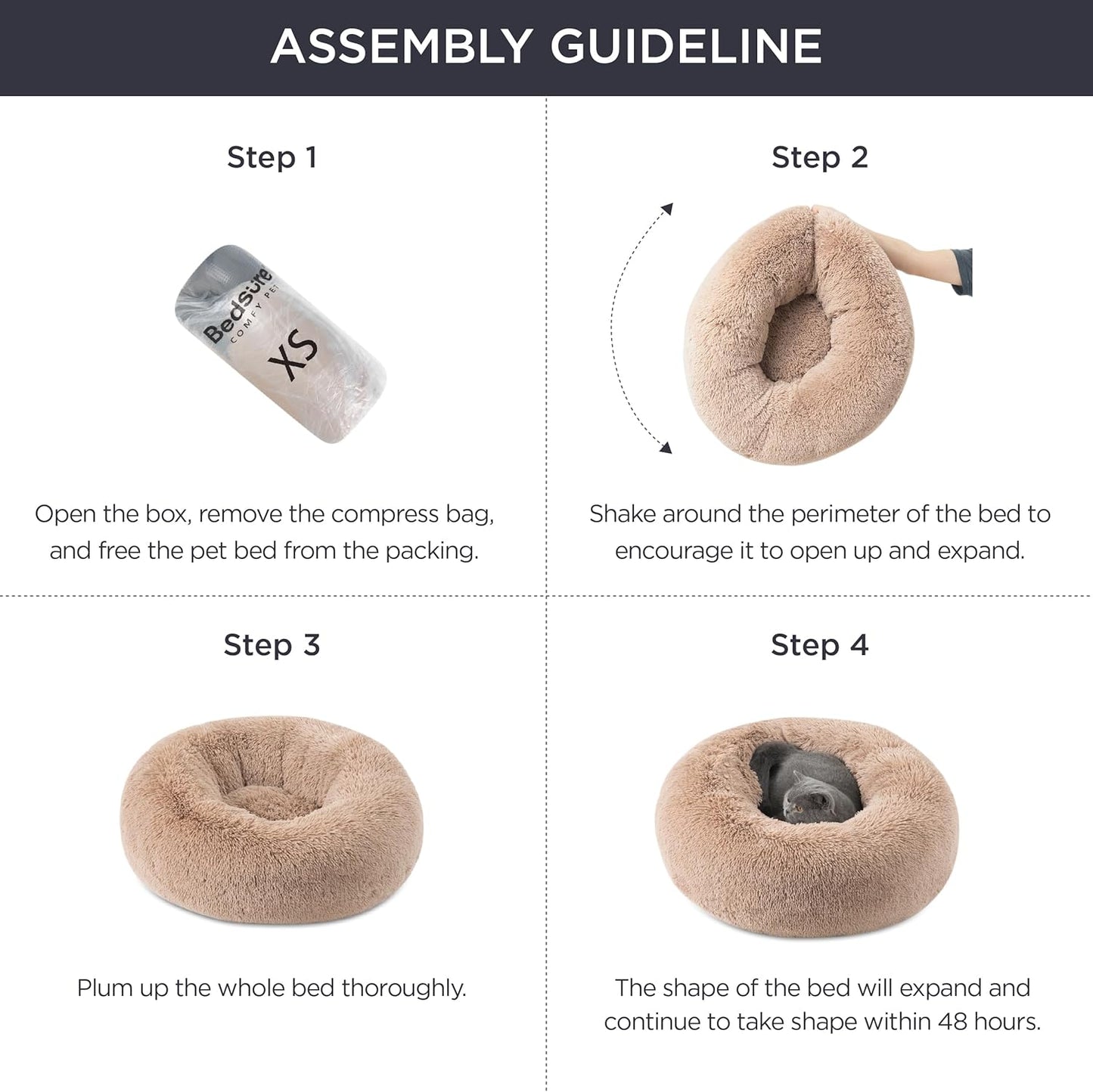 ASSEMBLY GUIDELINE

Step 1

Bedsure
COMFY PET
XS

Open the box, remove the compress bag, and free the pet bed from the packing.

Step 2

Shake around the perimeter of the bed to encourage it to open up and expand.

Step 3

Plum up the whole bed thoroughly.

Step 4

The shape of the bed will expand and continue to take shape within 48 hours.