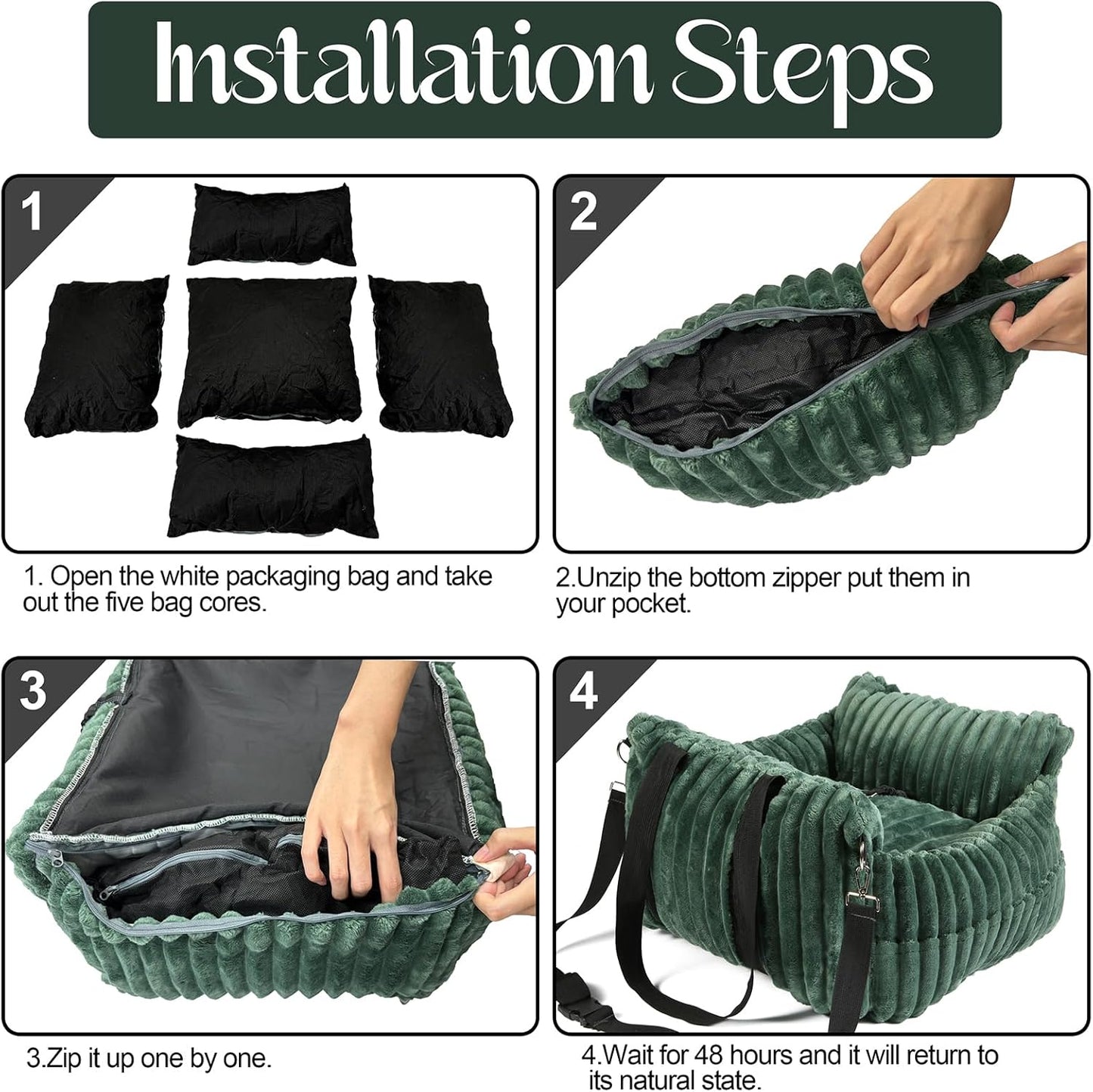 Installation Steps

1

1. Open the white packaging bag and take out the five bag cores.

2

2.Unzip the bottom zipper put them in your pocket.

3

3.Zip it up one by one.

4

4.Wait for 48 hours and it will return to its natural state.