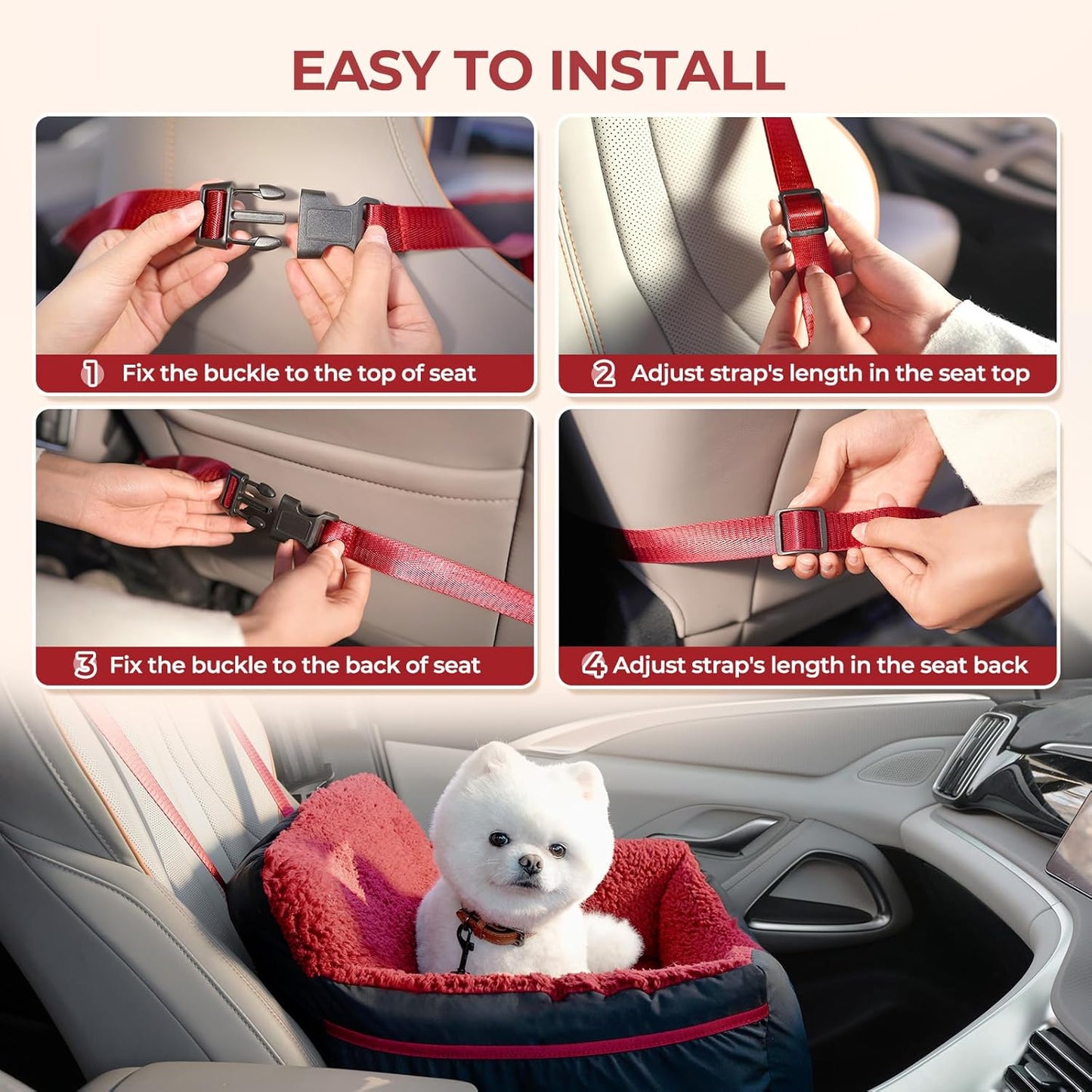 EASY TO INSTALL

1 Fix the buckle to the top of seat

2 Adjust strap's length in the seat top

3 Fix the buckle to the back of seat

4 Adjust strap's length in the seat back