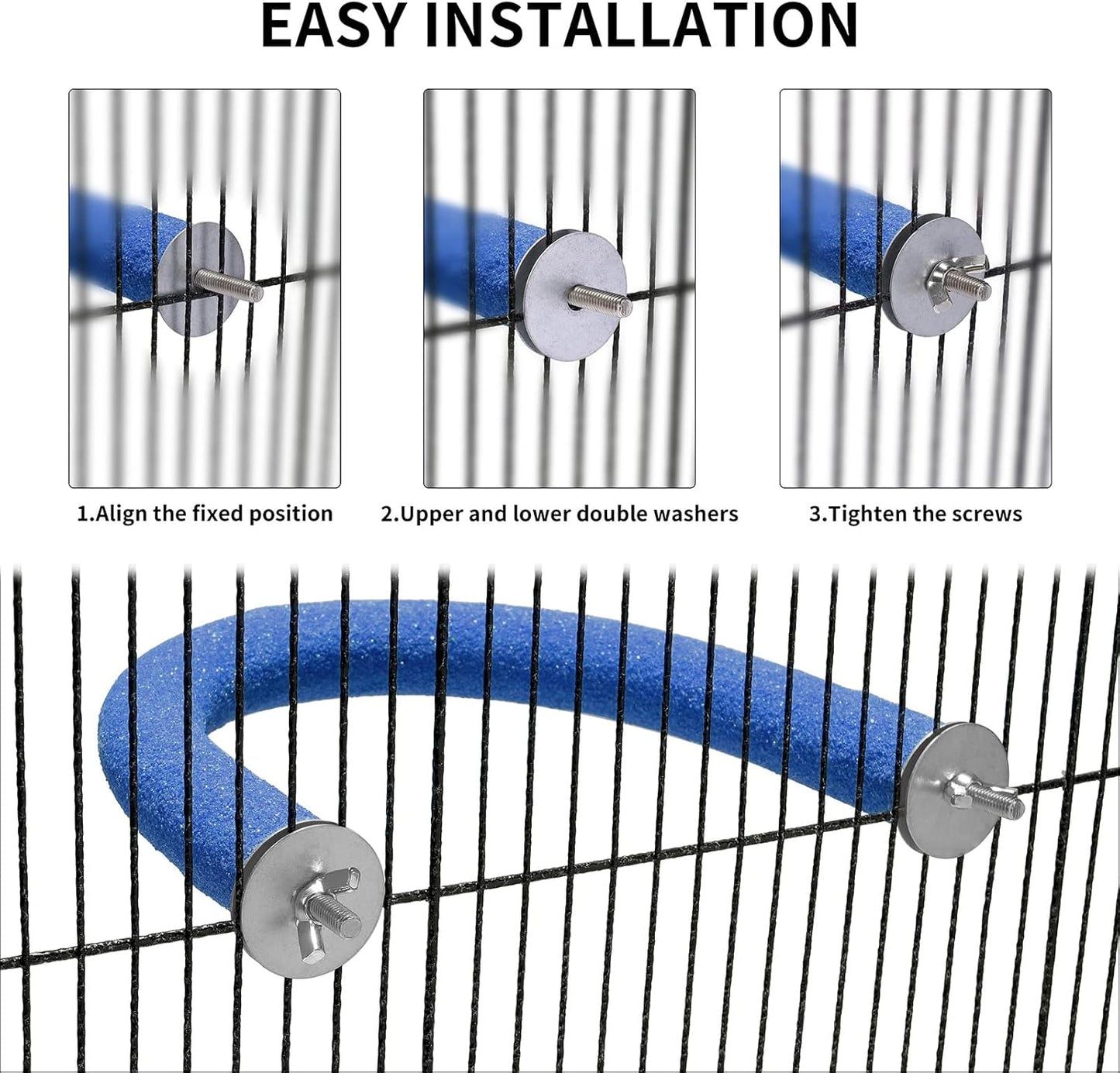 EASY INSTALLATION

1.Align the fixed position

2.Upper and lower double washers

3.Tighten the screws