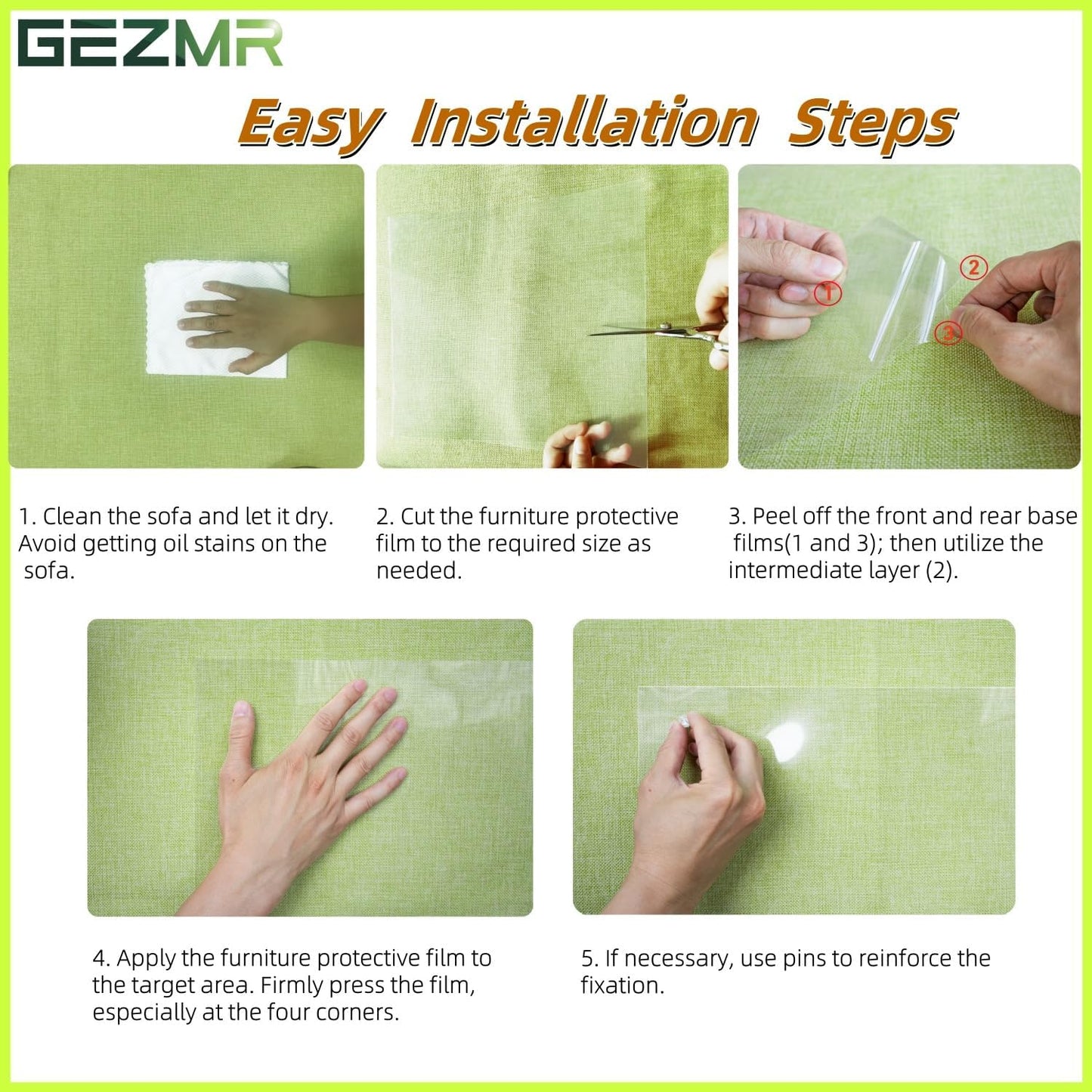 GEZMR

Easy Installation Steps

①
②
③

1. Clean the sofa and let it dry. Avoid getting oil stains on the sofa.

2. Cut the furniture protective film to the required size as needed.

3. Peel off the front and rear base films(1 and 3); then utilize the intermediate layer (2).

4. Apply the furniture protective film to the target area. Firmly press the film, especially at the four corners.

5. If necessary, use pins to reinforce the fixation.