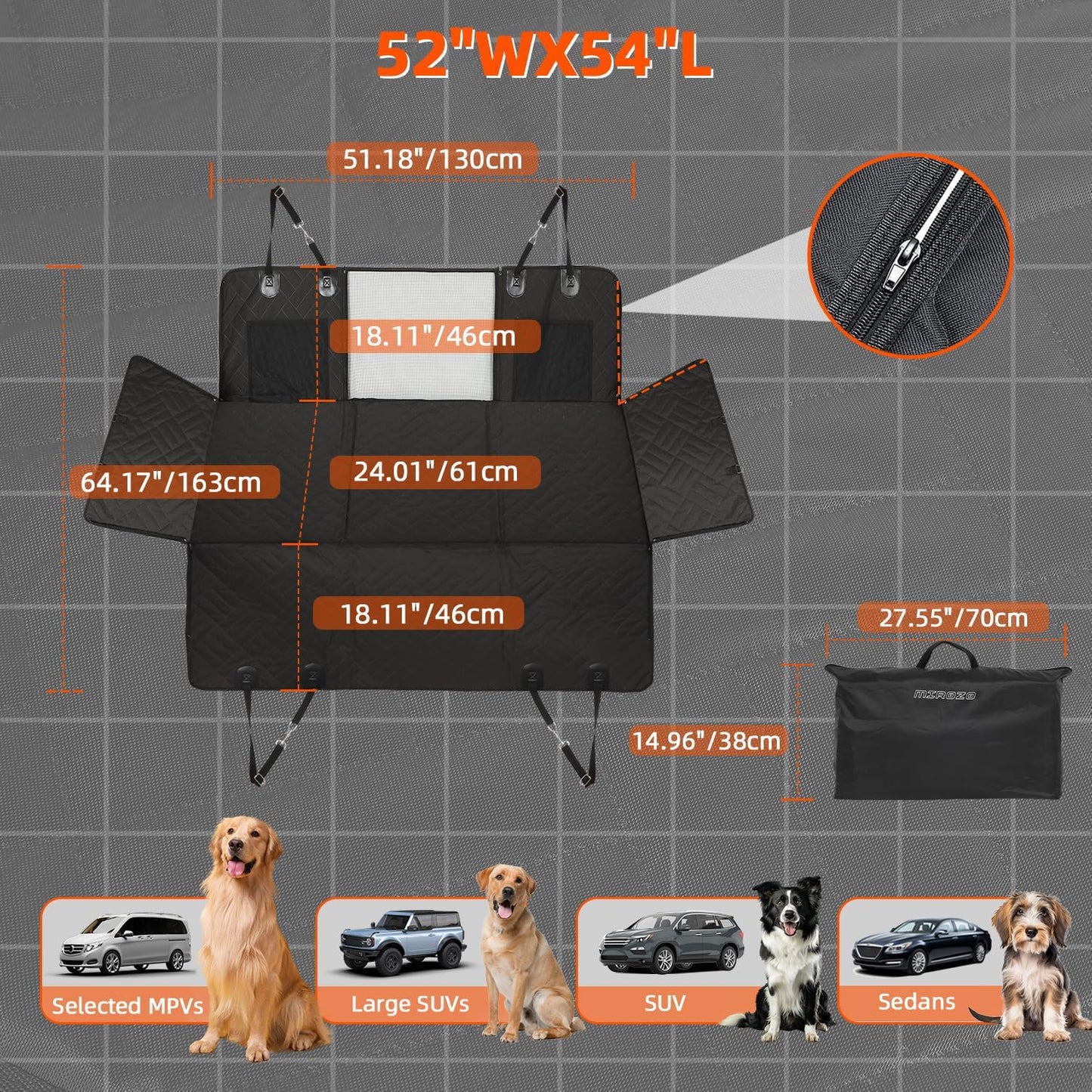 52"WX54"L

51.18"/130cm

18.11"/46cm

64.17"/163cm

24.01"/61cm

18.11"/46cm

27.55"/70cm

MIROZO

14.96"/38cm

Selected MPVs

Large SUVs

SUV

Sedans