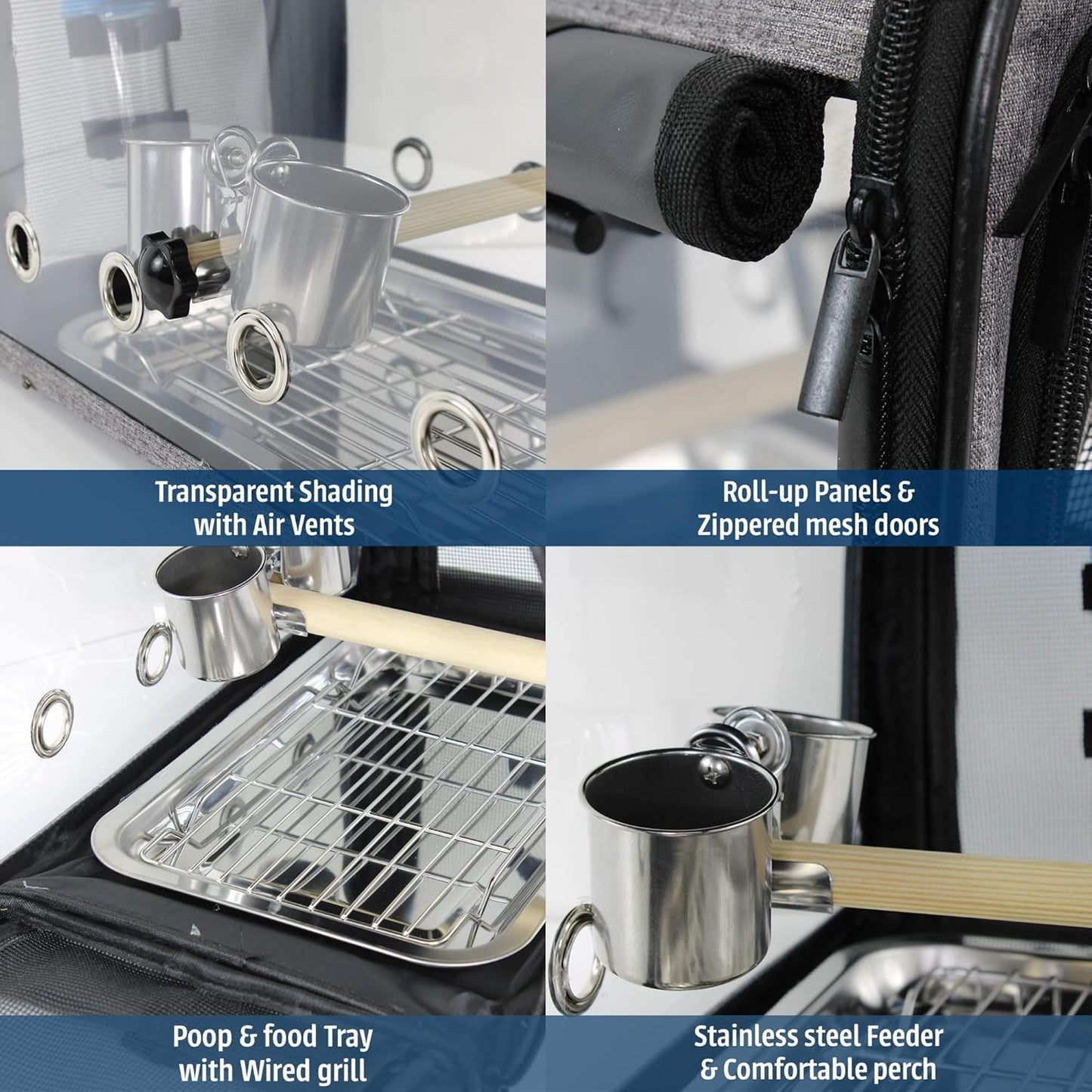 Transparent Shading with Air Vents

Roll-up Panels & Zippered mesh doors

Poop & food Tray with Wired grill

Stainless steel Feeder & Comfortable perch