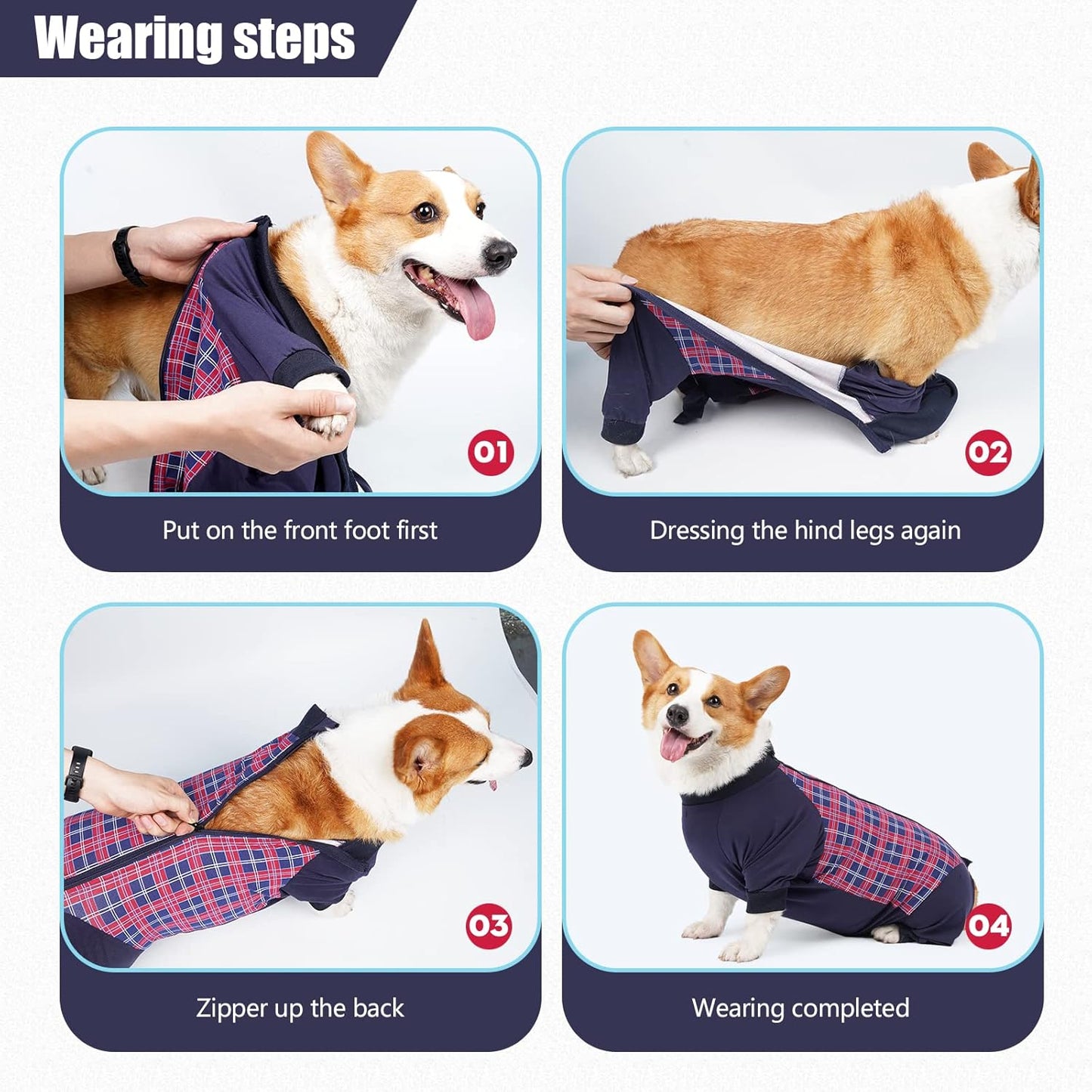 Wearing steps

01

Put on the front foot first

02

Dressing the hind legs again

03

Zipper up the back

04

Wearing completed