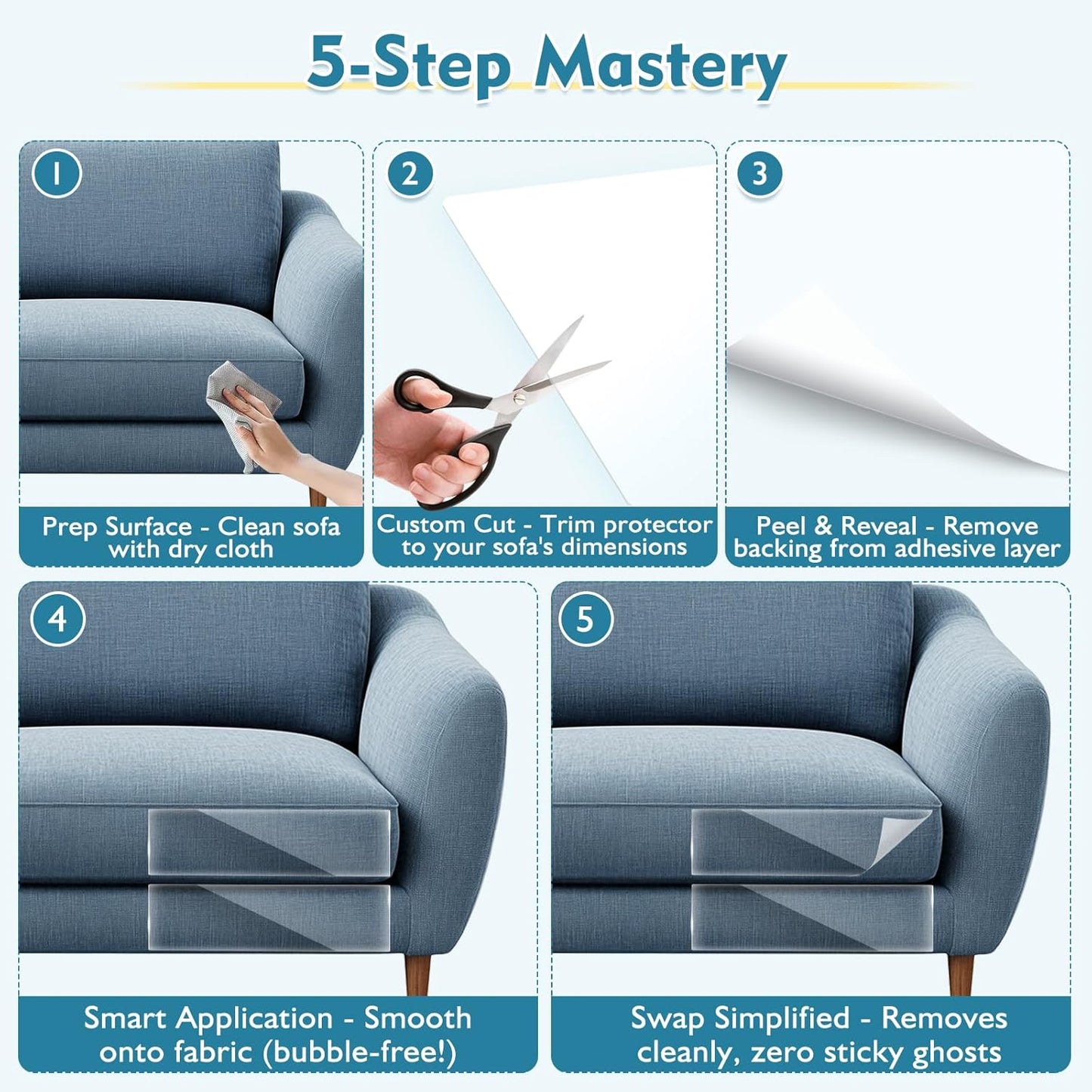 5-Step Mastery

1

Prep Surface - Clean sofa with dry cloth

2

Custom Cut - Trim protector to your sofa's dimensions

3

Peel & Reveal - Remove backing from adhesive layer

4

Smart Application - Smooth onto fabric (bubble-free!)

5

Swap Simplified - Removes cleanly, zero sticky ghosts