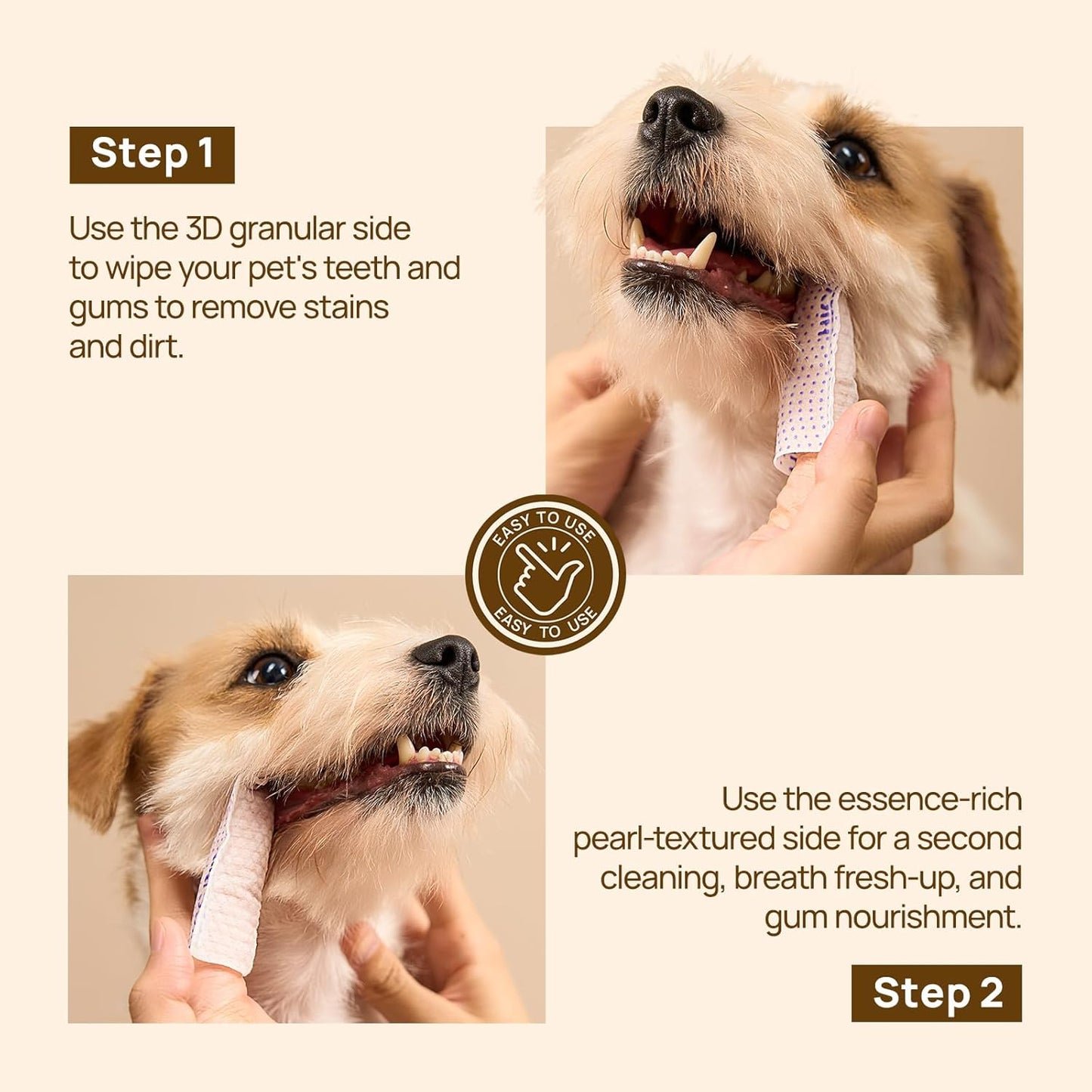 Step 1

Use the 3D granular side to wipe your pet's teeth and gums to remove stains and dirt.

EASY TO USE
EASY TO USE

Use the essence-rich pearl-textured side for a second cleaning, breath fresh-up, and gum nourishment.

Step 2