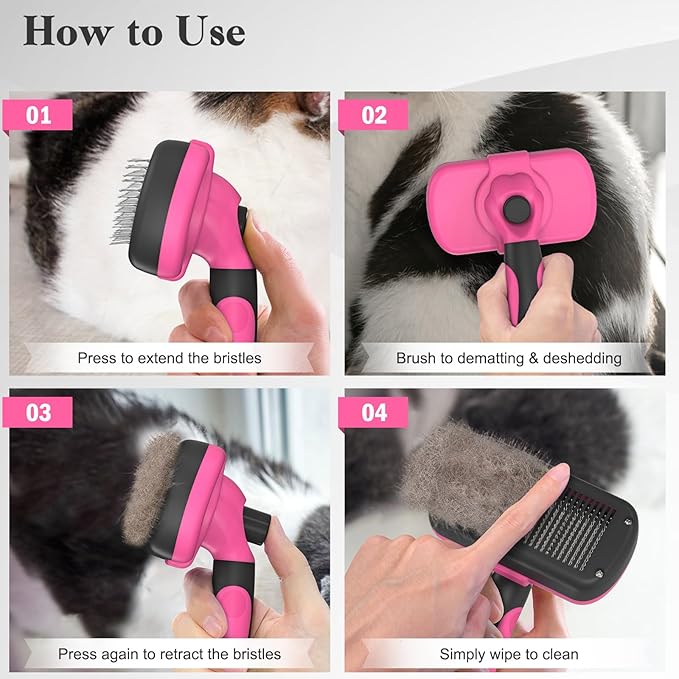 How to Use

01

Press to extend the bristles

02

Brush to dematting & deshedding

03

Press again to retract the bristles

04

Simply wipe to clean