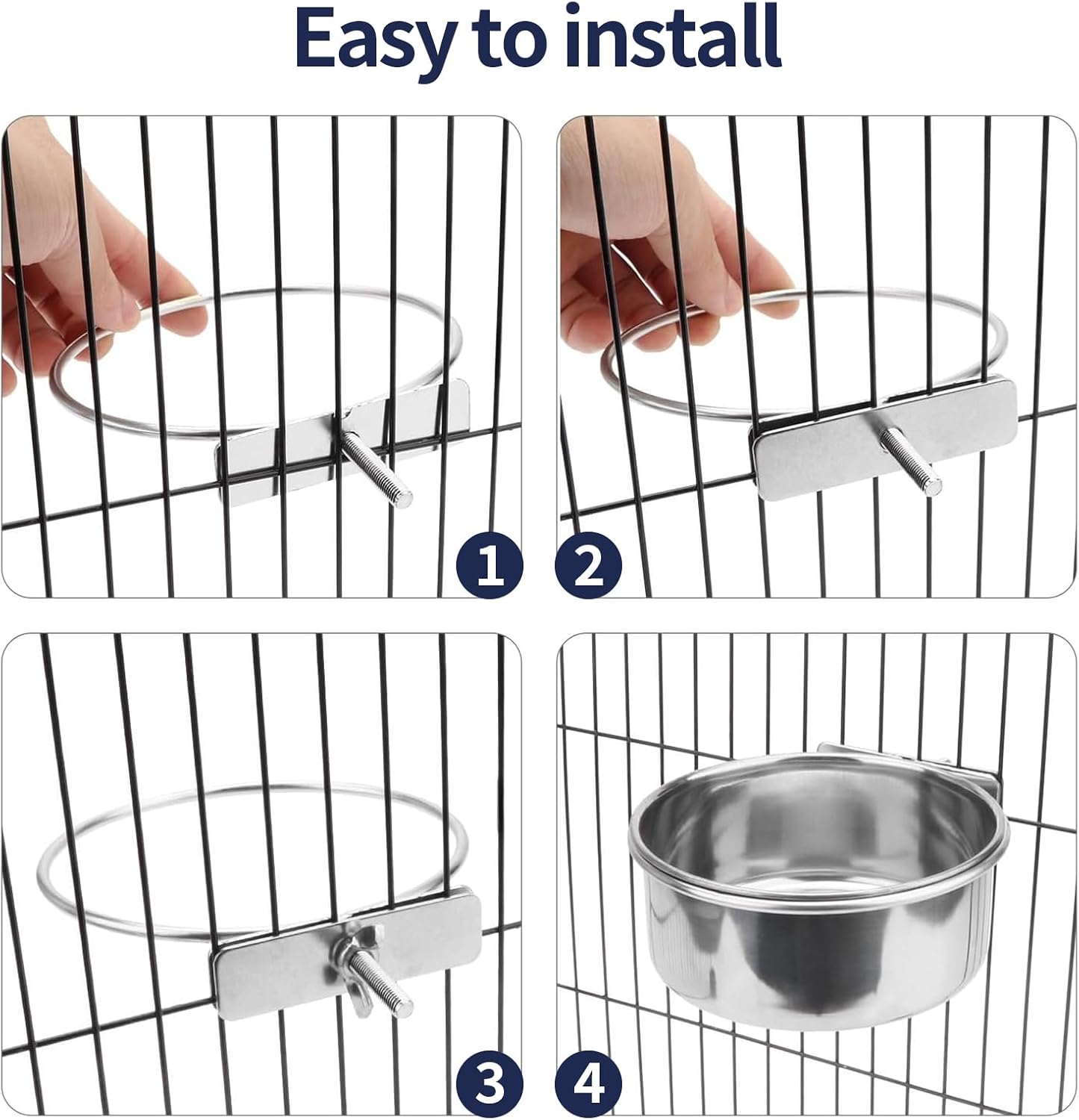 Easy to install

1

2

3

4