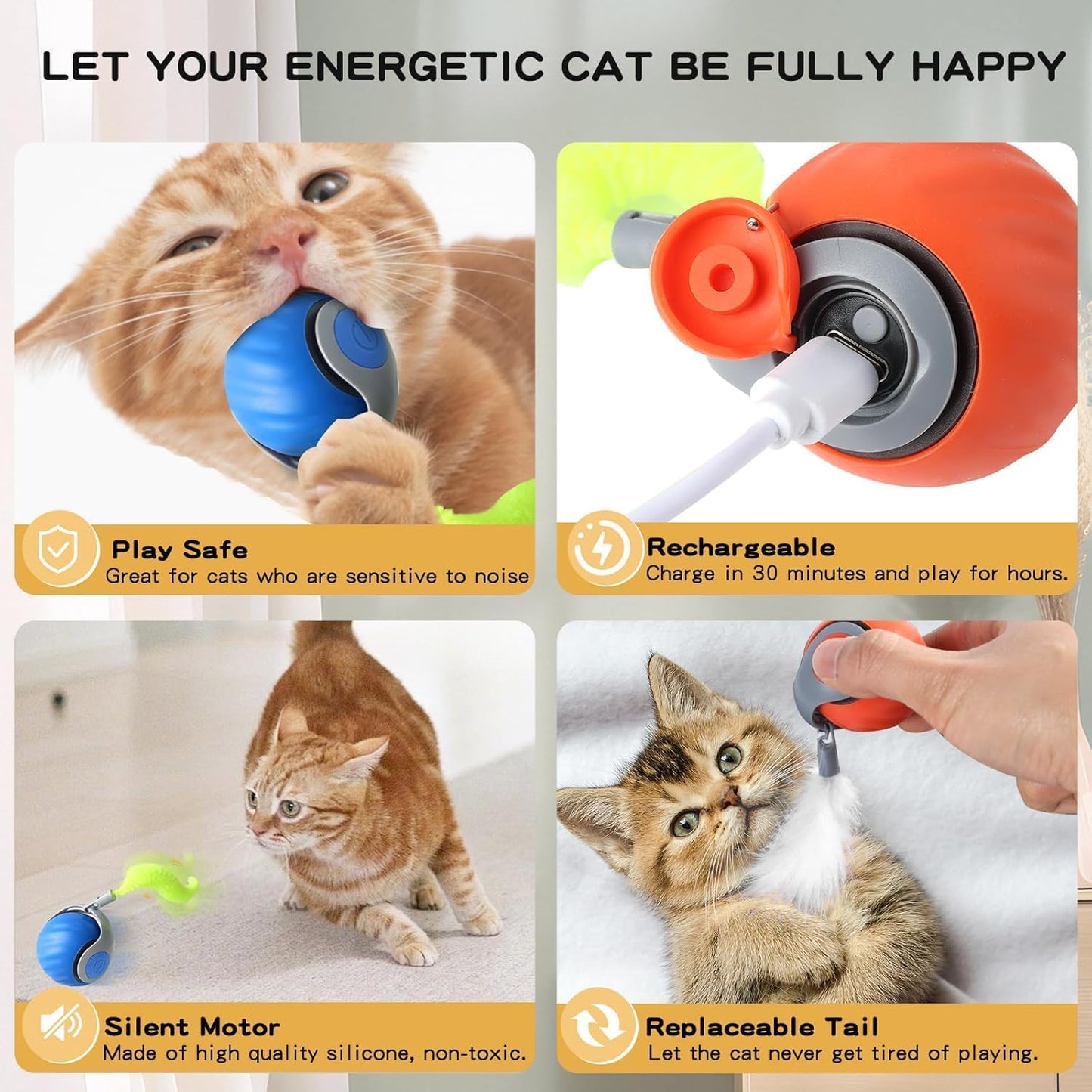 LET YOUR ENERGETIC CAT BE FULLY HAPPY

Play Safe
Great for cats who are sensitive to noise

Rechargeable
Charge in 30 minutes and play for hours.

Silent Motor
Made of high quality silicone, non-toxic.

Replaceable Tail
Let the cat never get tired of playing.