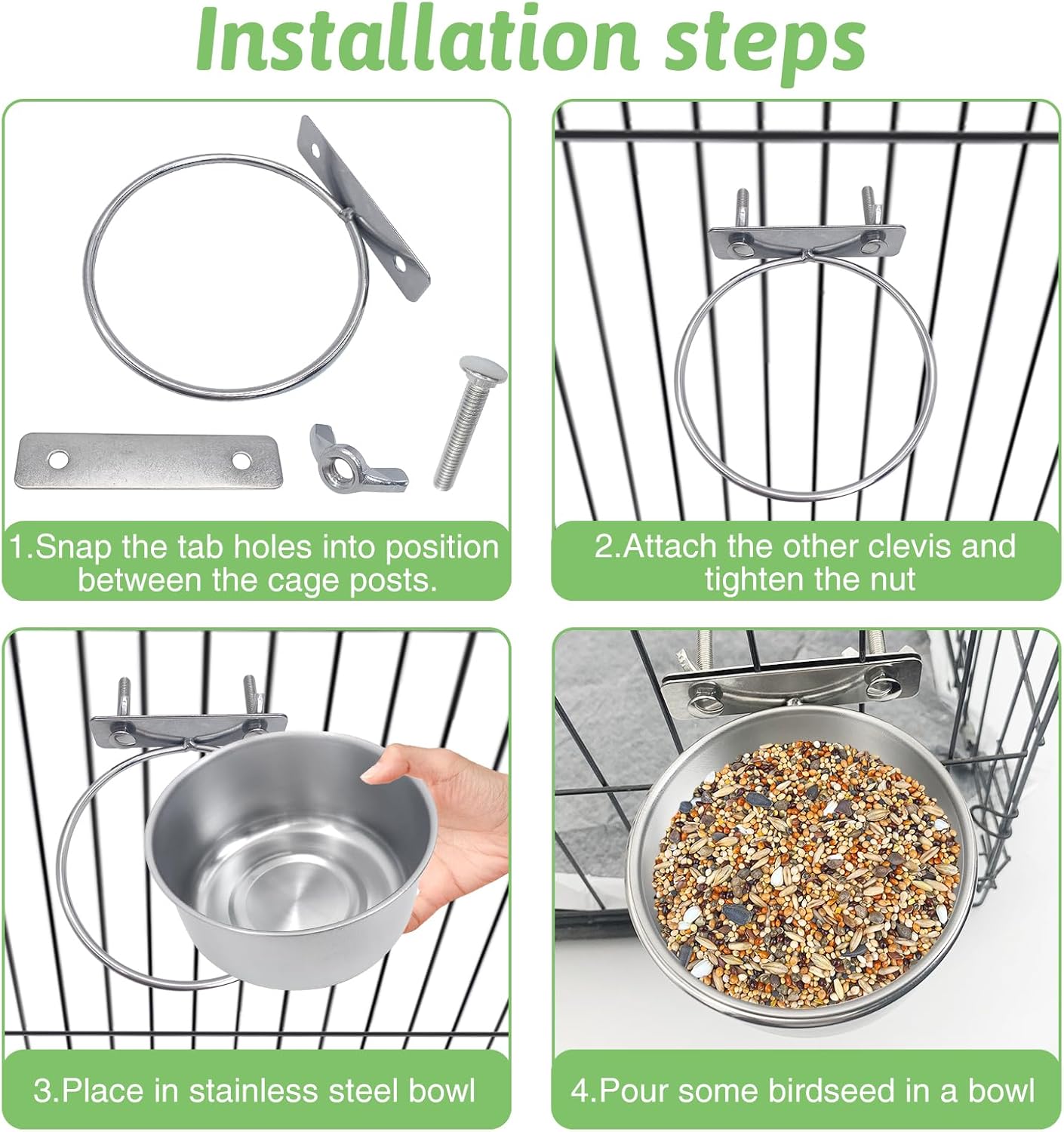 Installation steps

1.Snap the tab holes into position between the cage posts.

2.Attach the other clevis and tighten the nut

3.Place in stainless steel bowl

4.Pour some birdseed in a bowl