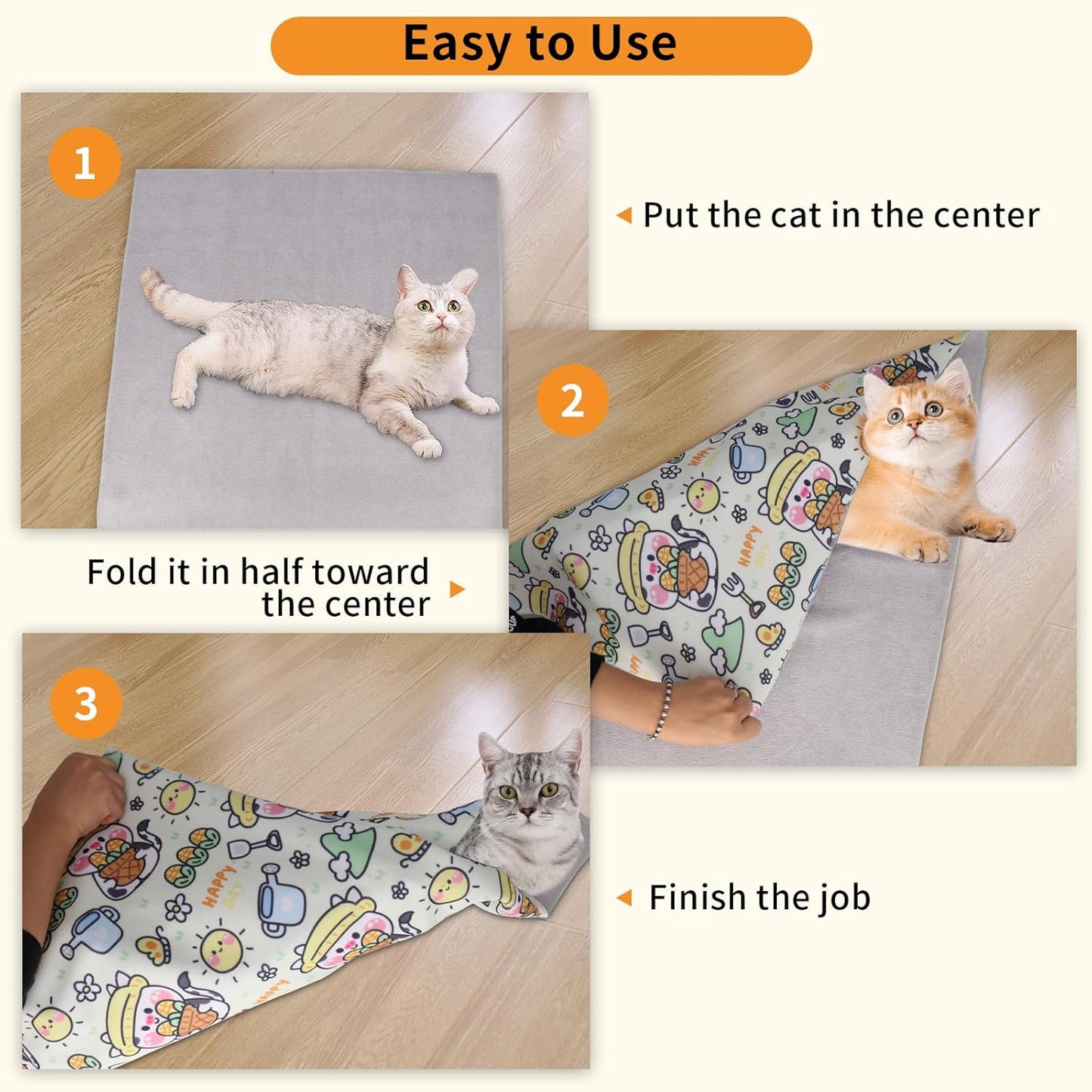 Easy to Use

1

Put the cat in the center

2

Fold it in half toward the center

3

Finish the job