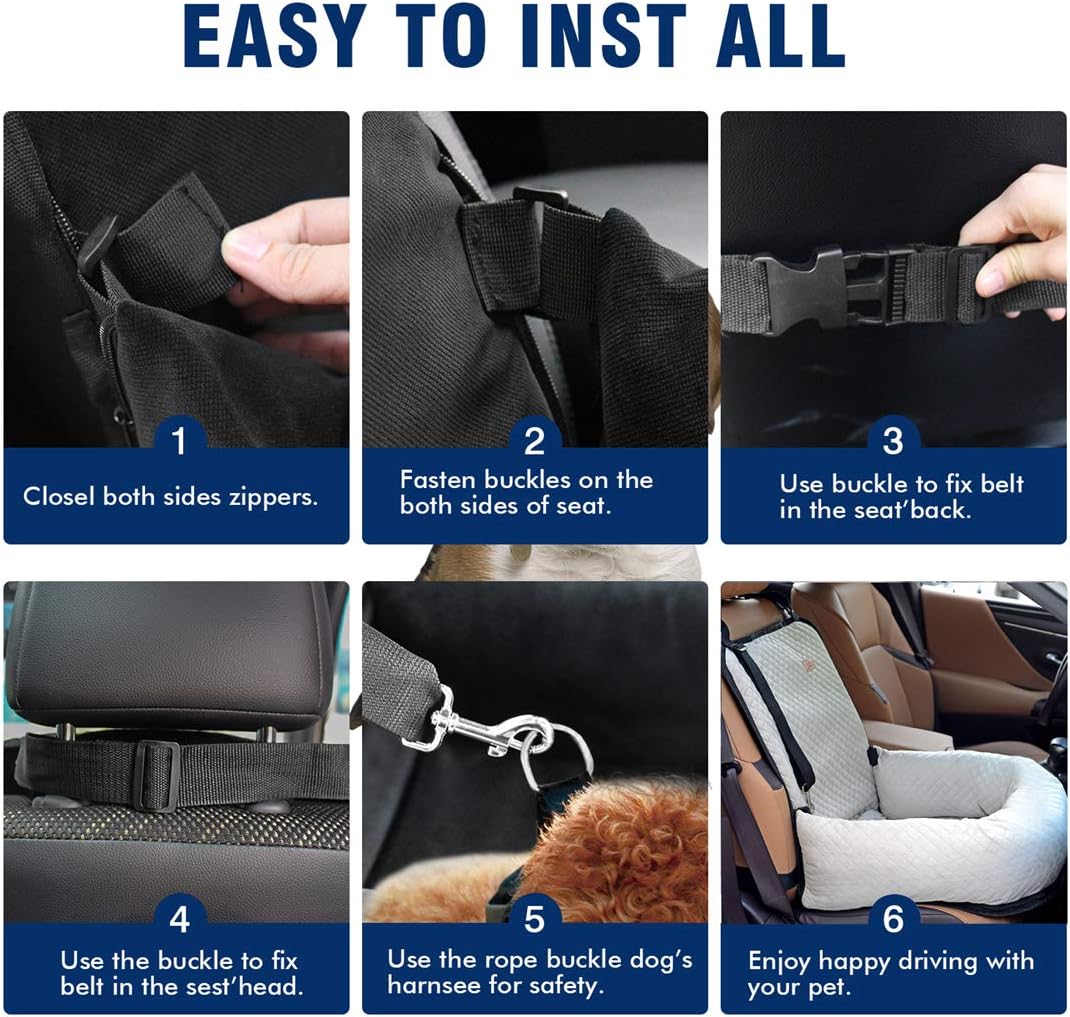 EASY TO INST ALL

1
Closel both sides zippers.

2
Fasten buckles on the both sides of seat.

3
Use buckle to fix belt in the seat'back.

4
Use the buckle to fix belt in the sest'head.

5
Use the rope buckle dog's harnsee for safety.

6
Enjoy happy driving with your pet.