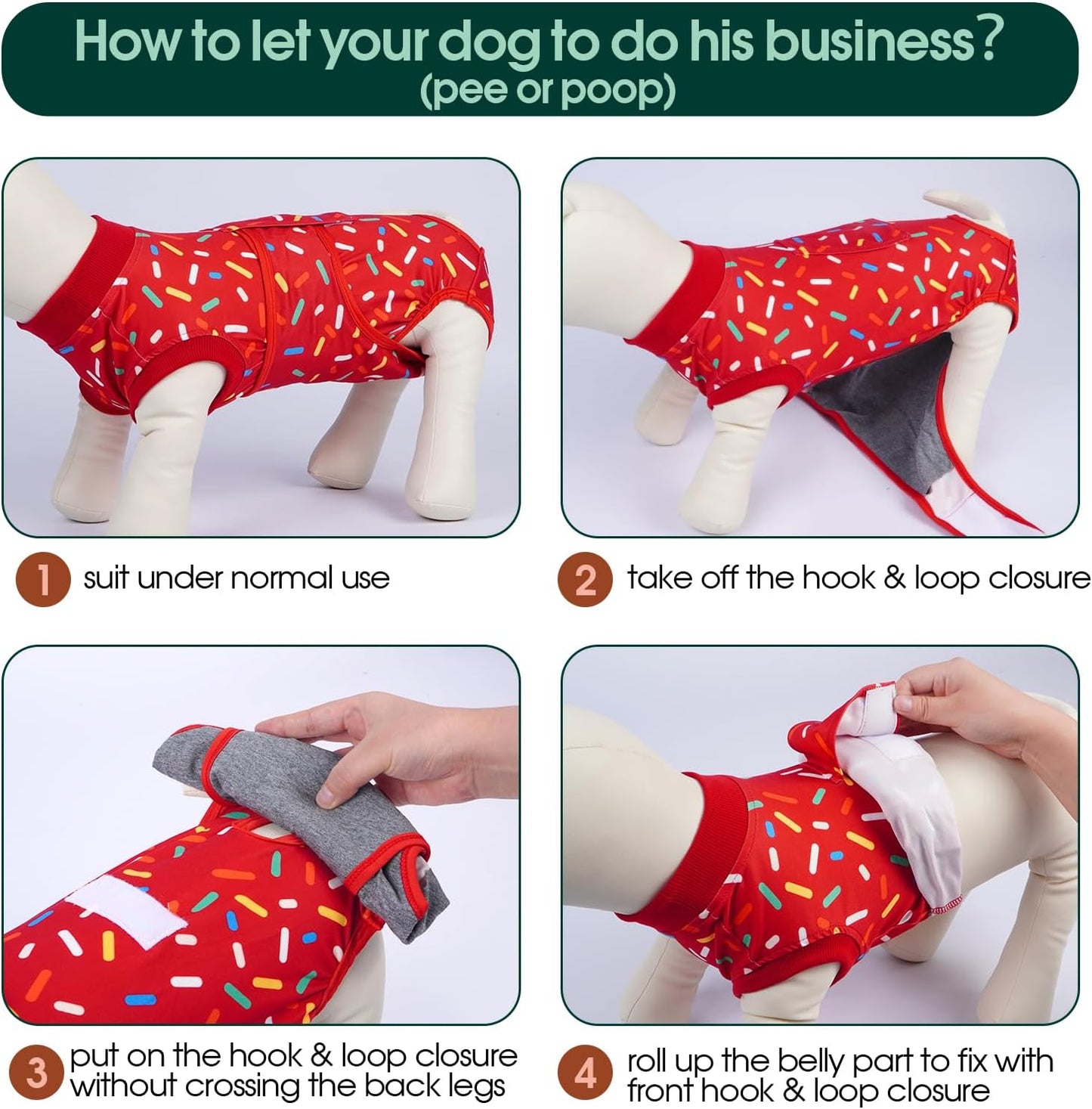 How to let your dog to do his business?
(pee or poop)

1 suit under normal use

2 take off the hook & loop closure

3 put on the hook & loop closure without crossing the back legs

4 roll up the belly part to fix with front hook & loop closure