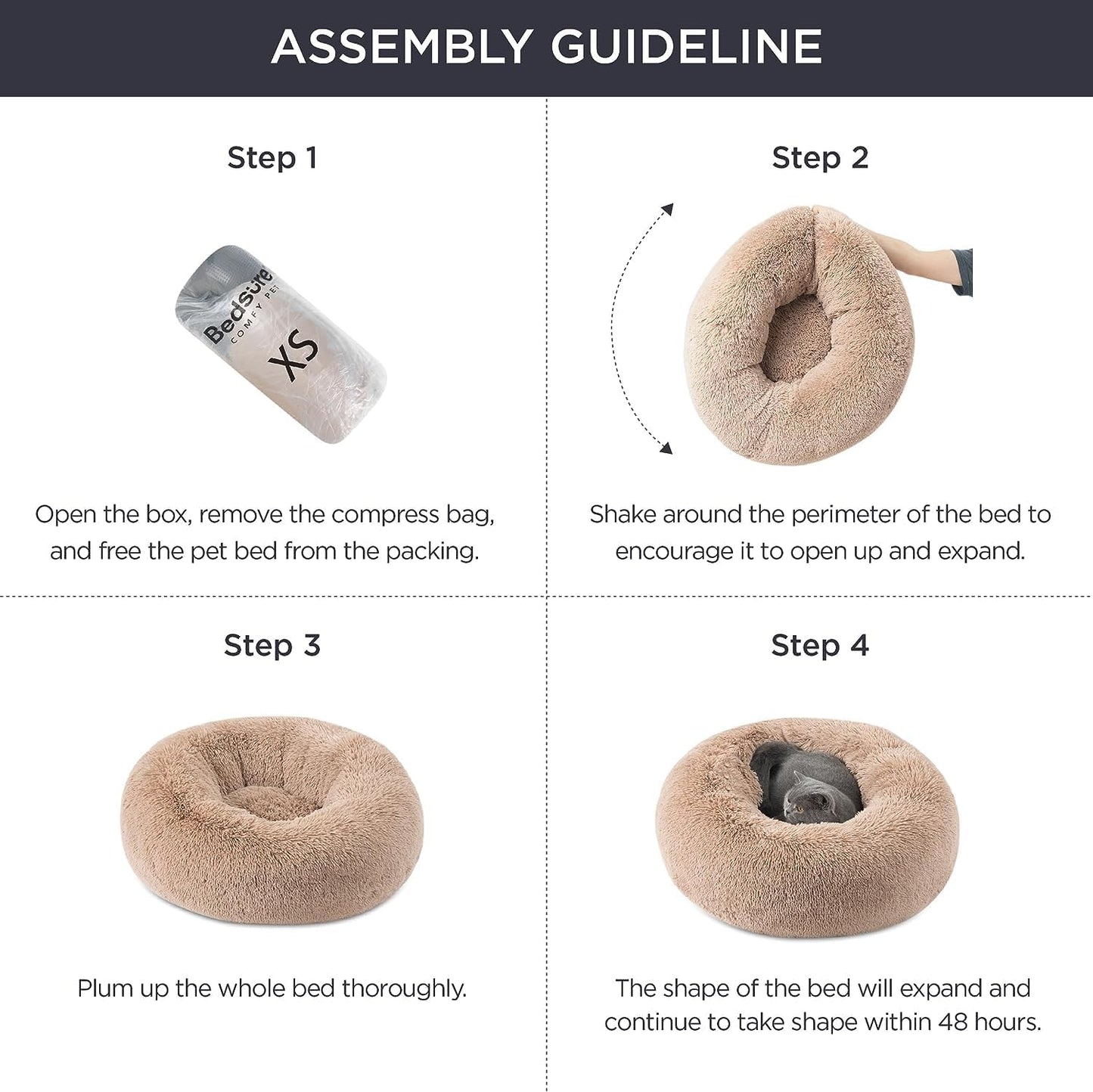 ASSEMBLY GUIDELINE

Step 1

Bedsure
COMFY PET
XS

Open the box, remove the compress bag, and free the pet bed from the packing.

Step 2

Shake around the perimeter of the bed to encourage it to open up and expand.

Step 3

Plum up the whole bed thoroughly.

Step 4

The shape of the bed will expand and continue to take shape within 48 hours.