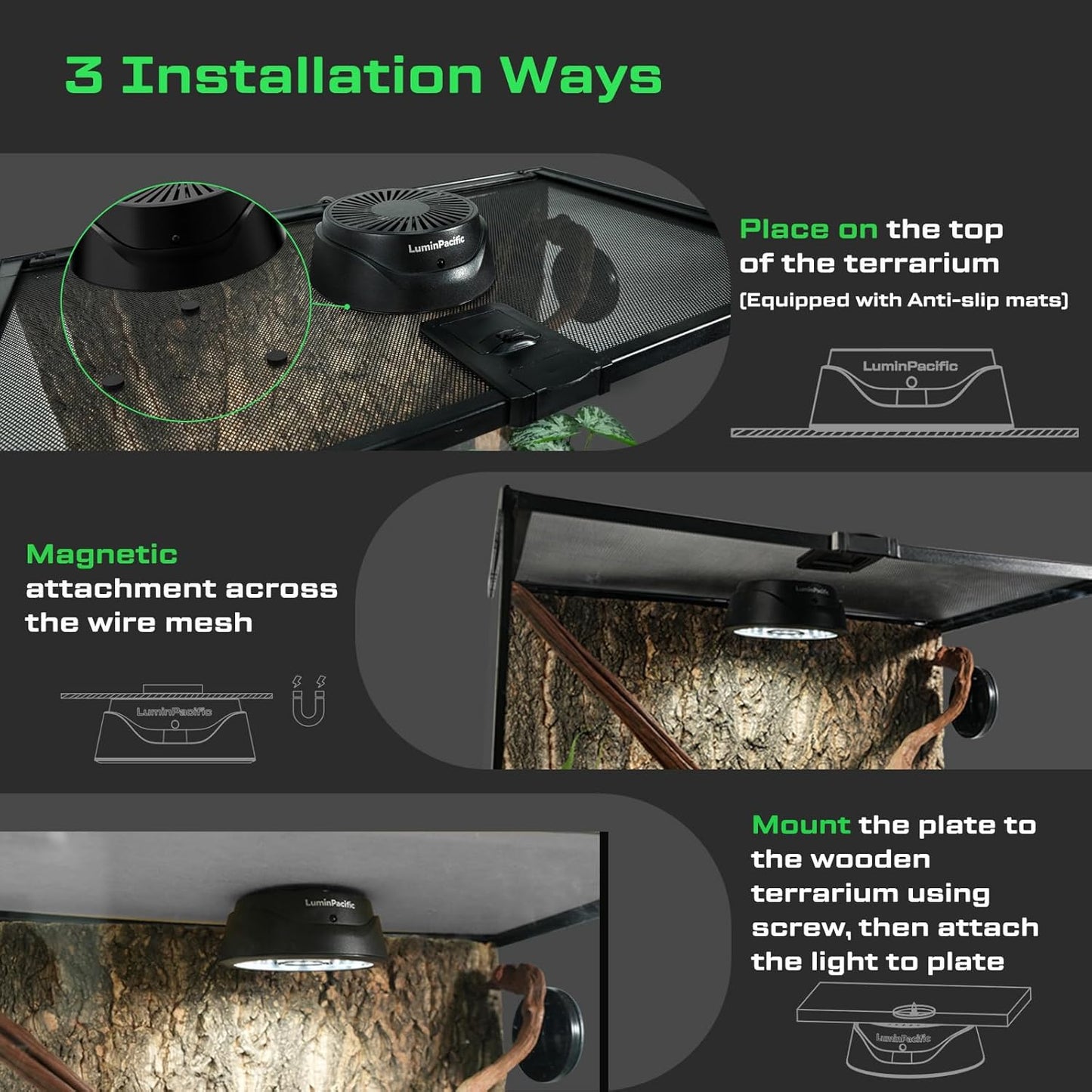 3 Installation Ways

LuminPacific

Place on the top of the terrarium
(Equipped with Anti-slip mats)

LuminPacific

Magnetic attachment across the wire mesh

LuminPacific

LuminPacific

LuminPacific

Mount the plate to the wooden terrarium using screw, then attach the light to plate

LuminPacific