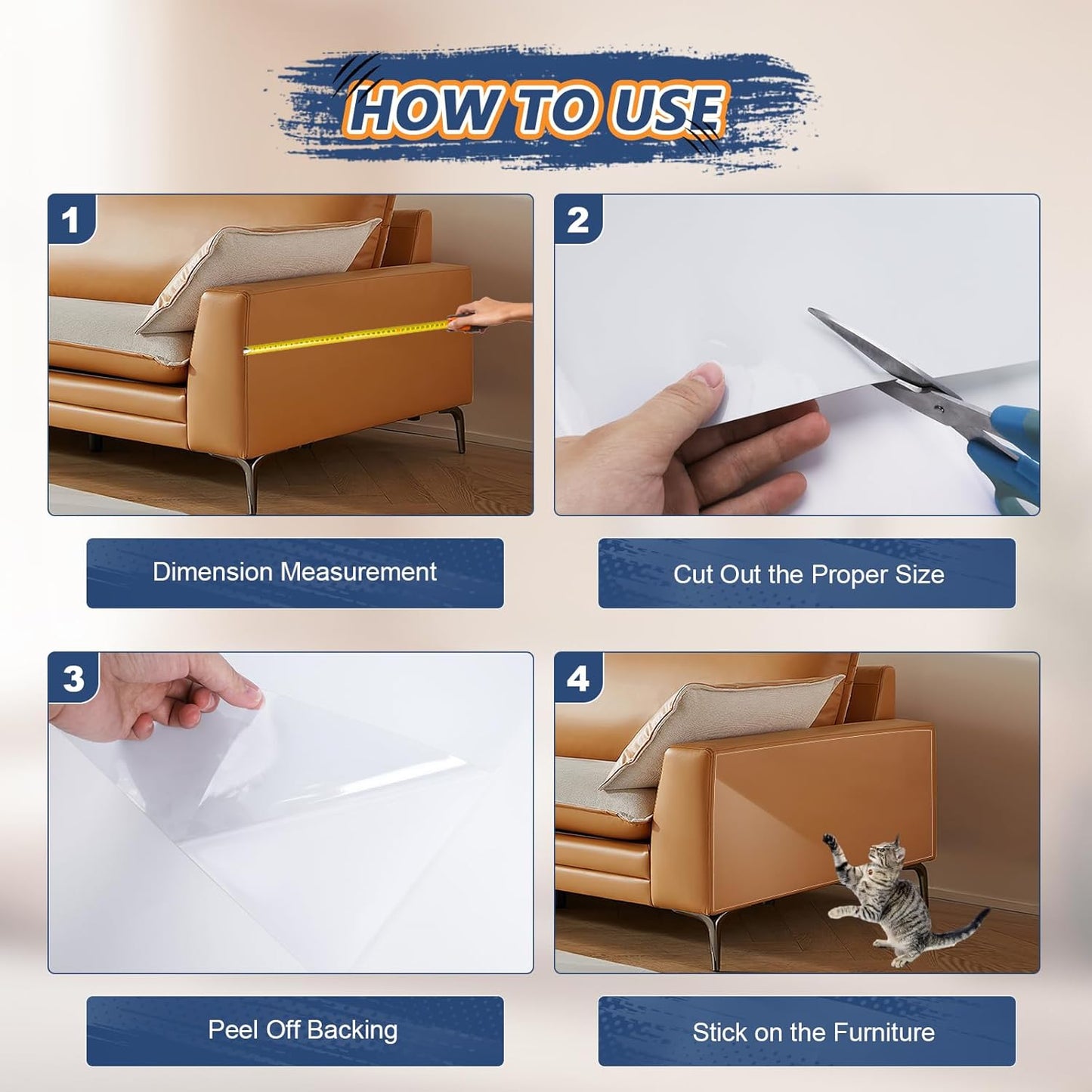 HOW TO USE

1

Dimension Measurement

2

Cut Out the Proper Size

3

Peel Off Backing

4

Stick on the Furniture