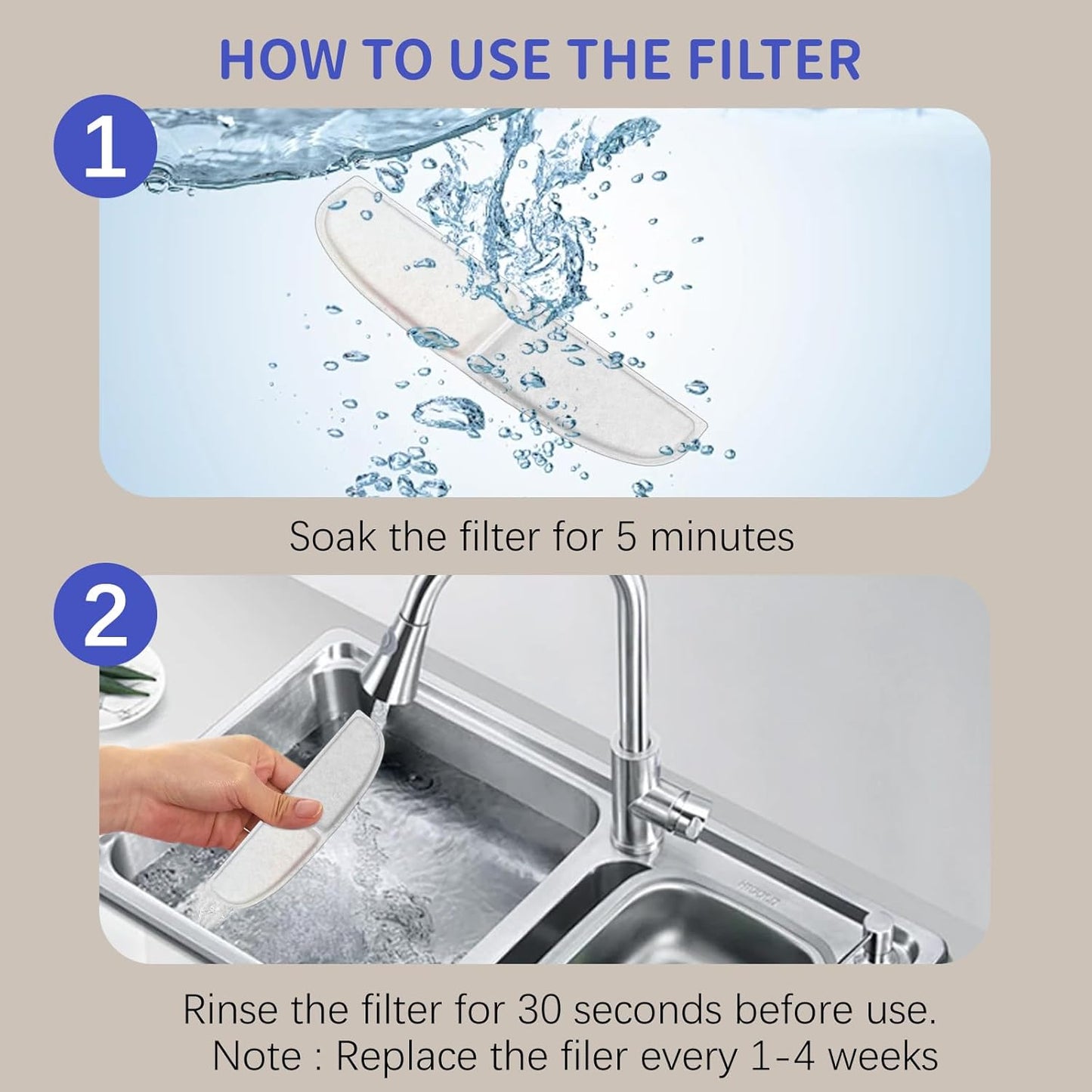 HOW TO USE THE FILTER

1

Soak the filter for 5 minutes

2

Rinse the filter for 30 seconds before use.
Note : Replace the filer every 1-4 weeks