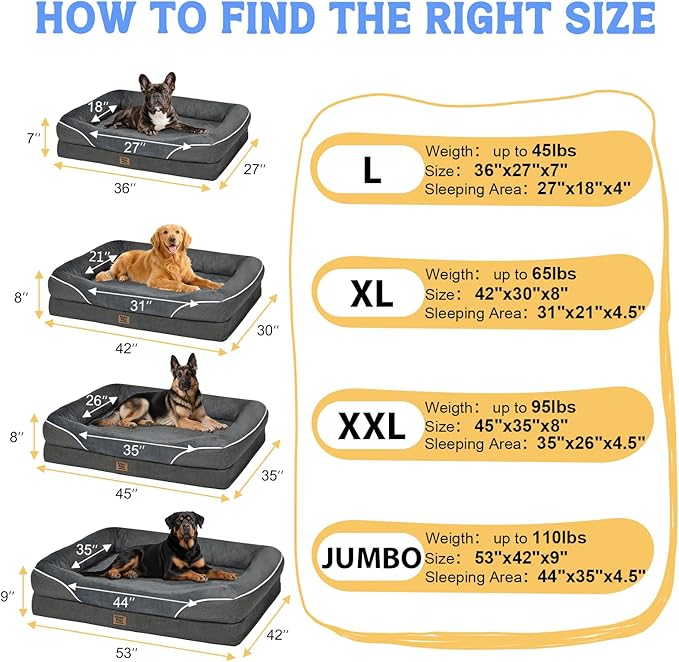 HOW TO FIND THE RIGHT SIZE

18″
27″
7″
36″
27″

21″
31″
8″
42″
30″

26″
35″
8″
45″
35″

35″
44″
9″
53″
42″

L
Weigth: up to 45lbs
Size: 36"x27"x7"
Sleeping Area: 27"x18"x4"

XL
Weigth: up to 65lbs
Size: 42"x30"x8"
Sleeping Area: 31"x21"x4.5"

XXL
Weigth: up to 95lbs
Size: 45"x35"x8"
Sleeping Area: 35"x26"x4.5"

JUMBO
Weigth: up to 110lbs
Size: 53"x42"x9"
Sleeping Area: 44"x35"x4.5"