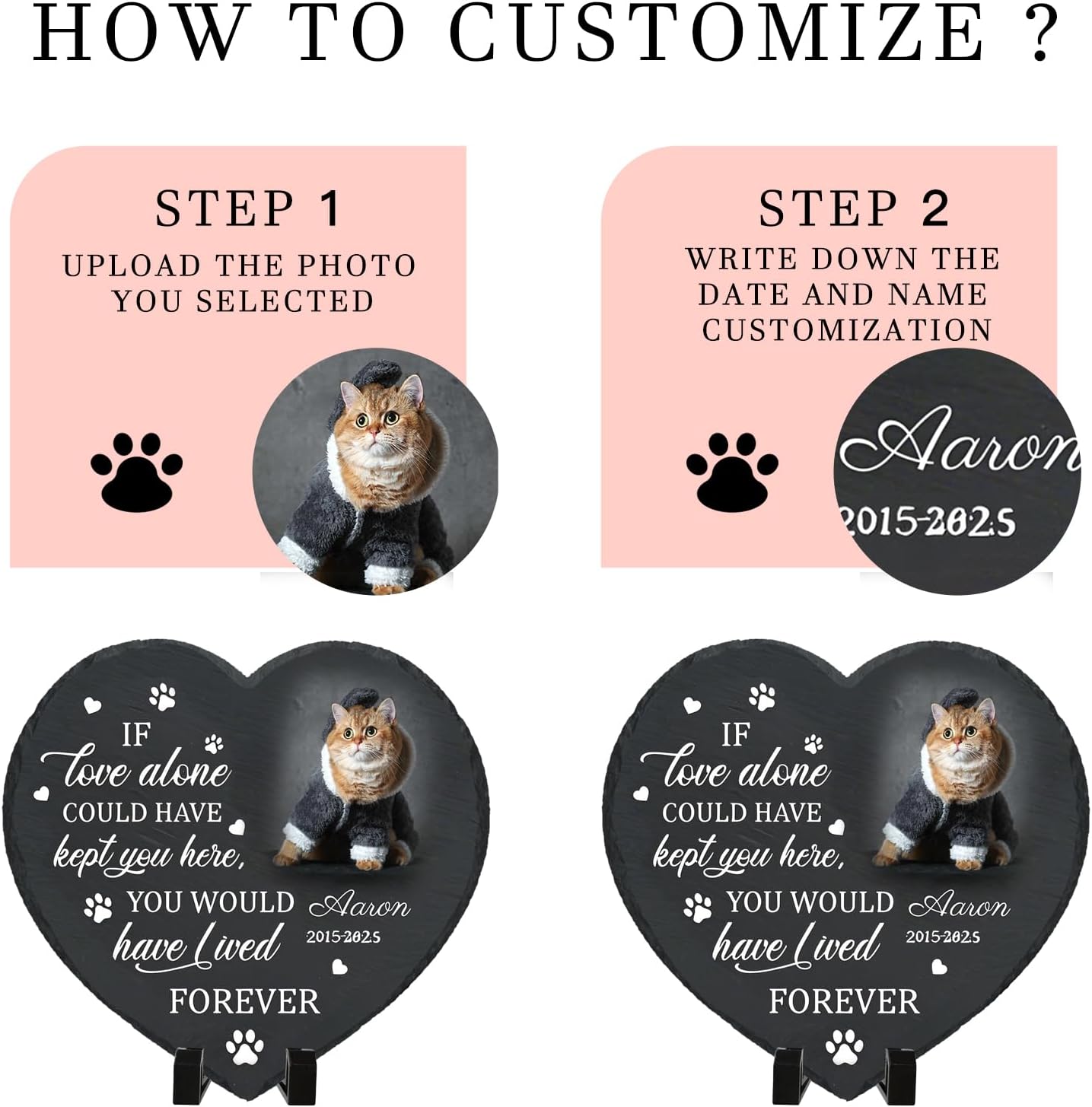 HOW TO CUSTOMIZE ?

STEP 1
UPLOAD THE PHOTO YOU SELECTED

STEP 2
WRITE DOWN THE DATE AND NAME CUSTOMIZATION

Aaron
2015-2025

IF love alone COULD HAVE kept you here, YOU WOULD have lived FOREVER

Aaron
2015-2025

IF love alone COULD HAVE kept you here, YOU WOULD have lived FOREVER

Aaron
2015-2025