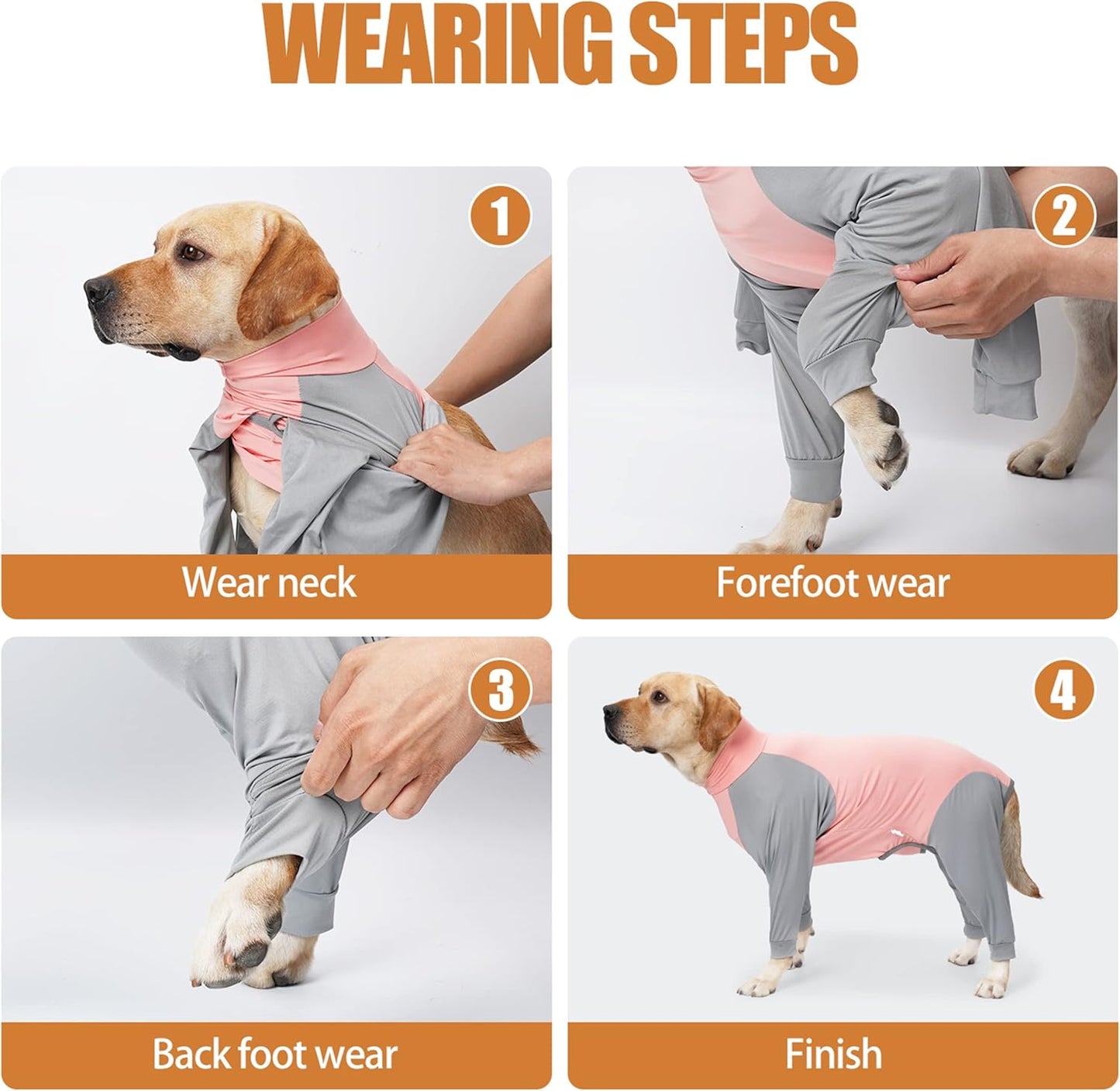 WEARING STEPS

1

Wear neck

2

Forefoot wear

3

Back foot wear

4

Finish