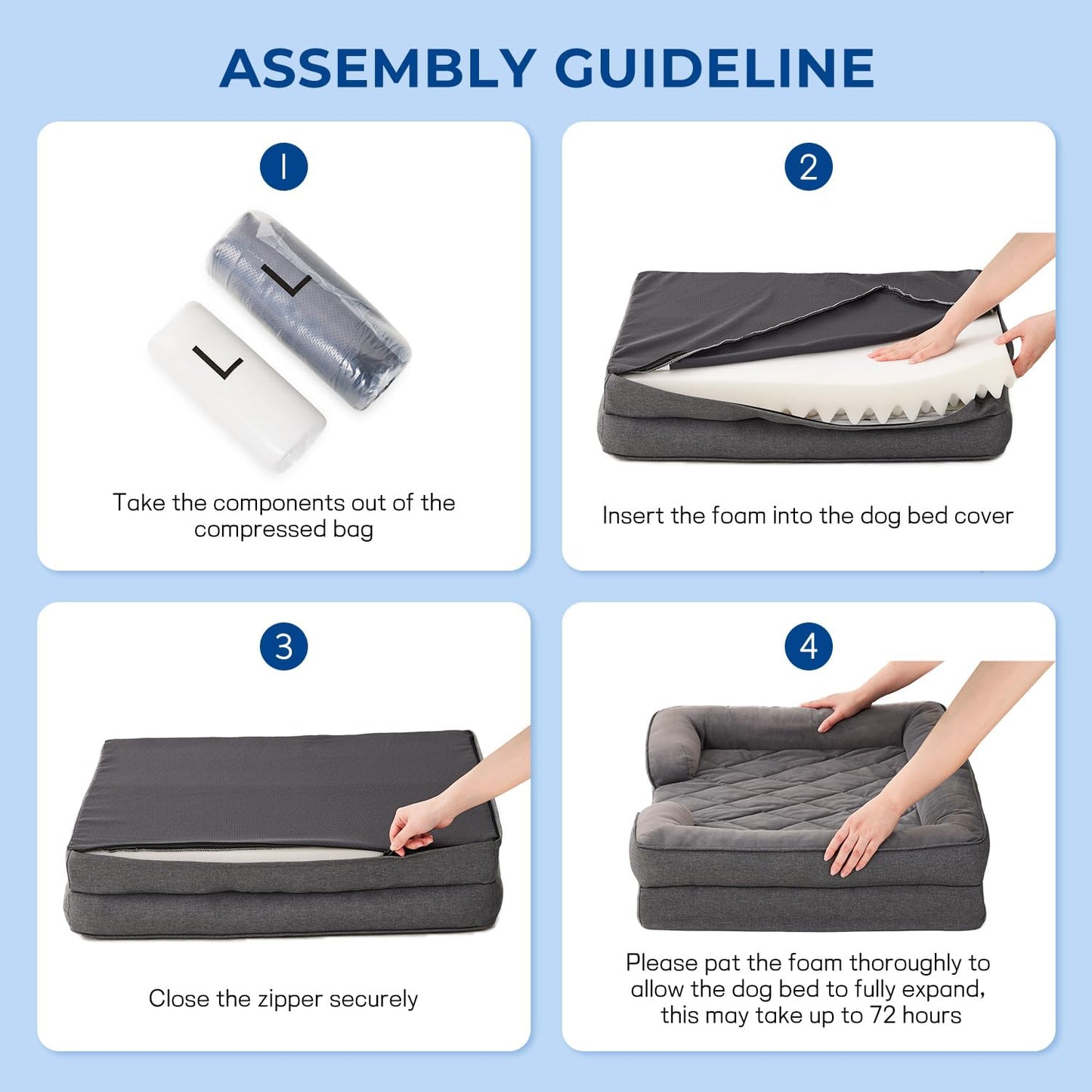 ASSEMBLY GUIDELINE

1

L

L

Take the components out of the compressed bag

2

Insert the foam into the dog bed cover

3

Close the zipper securely

4

Please pat the foam thoroughly to allow the dog bed to fully expand, this may take up to 72 hours