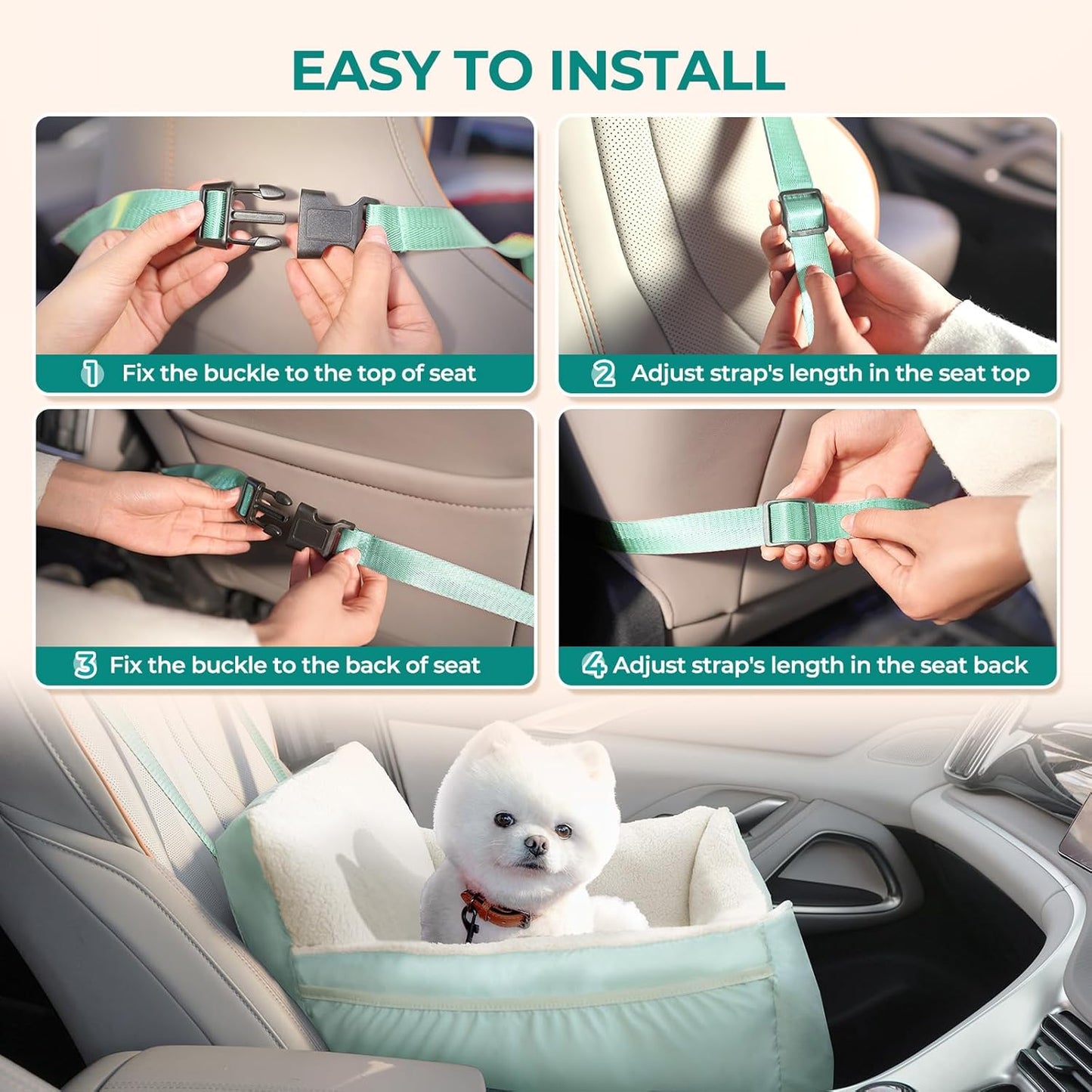 EASY TO INSTALL

1 Fix the buckle to the top of seat

2 Adjust strap's length in the seat top

3 Fix the buckle to the back of seat

4 Adjust strap's length in the seat back