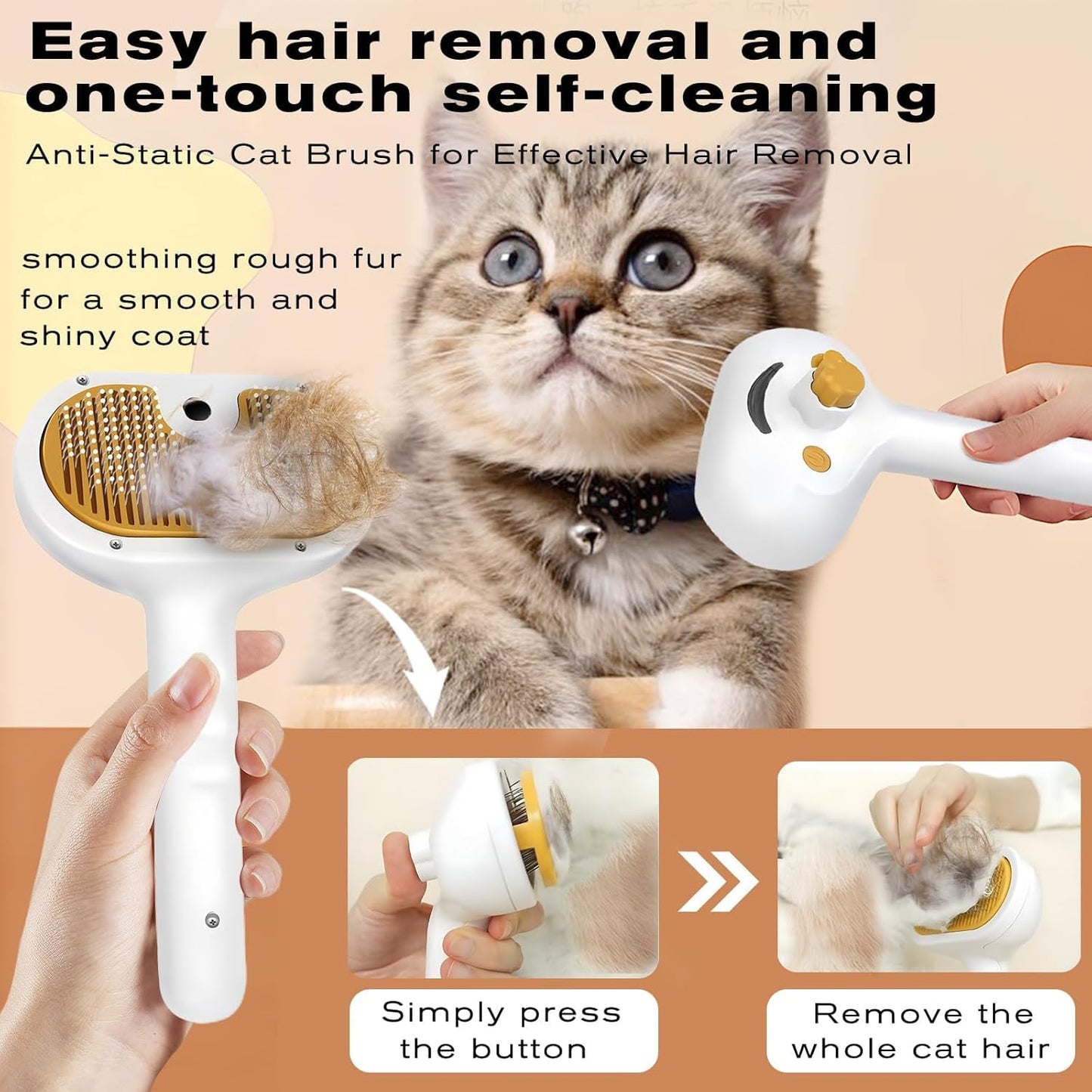 Easy hair removal and one-touch self-cleaning

Anti-Static Cat Brush for Effective Hair Removal

smoothing rough fur for a smooth and shiny coat

Simply press the button

Remove the whole cat hair