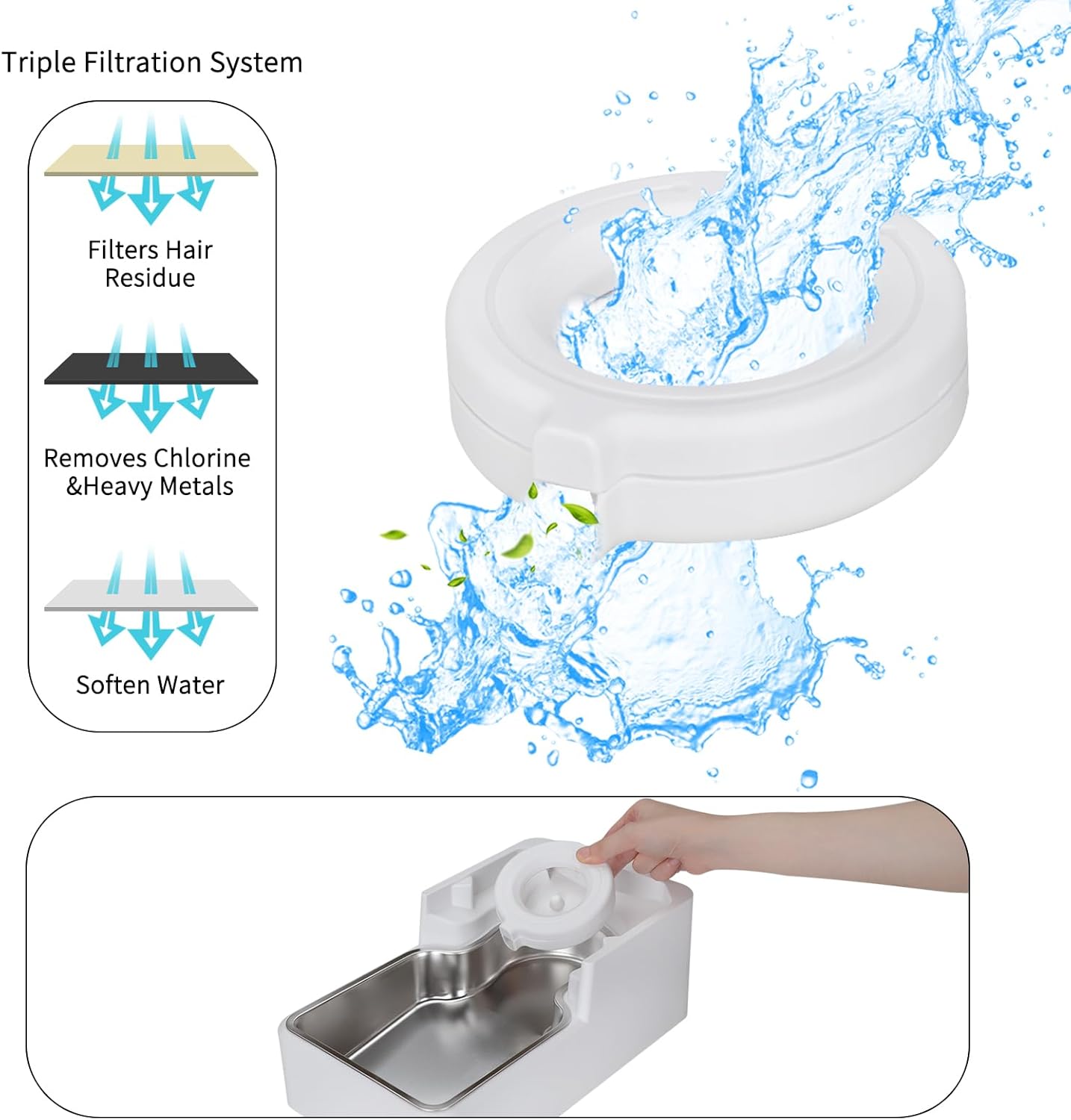 Triple Filtration System

Filters Hair Residue

Removes Chlorine &Heavy Metals

Soften Water