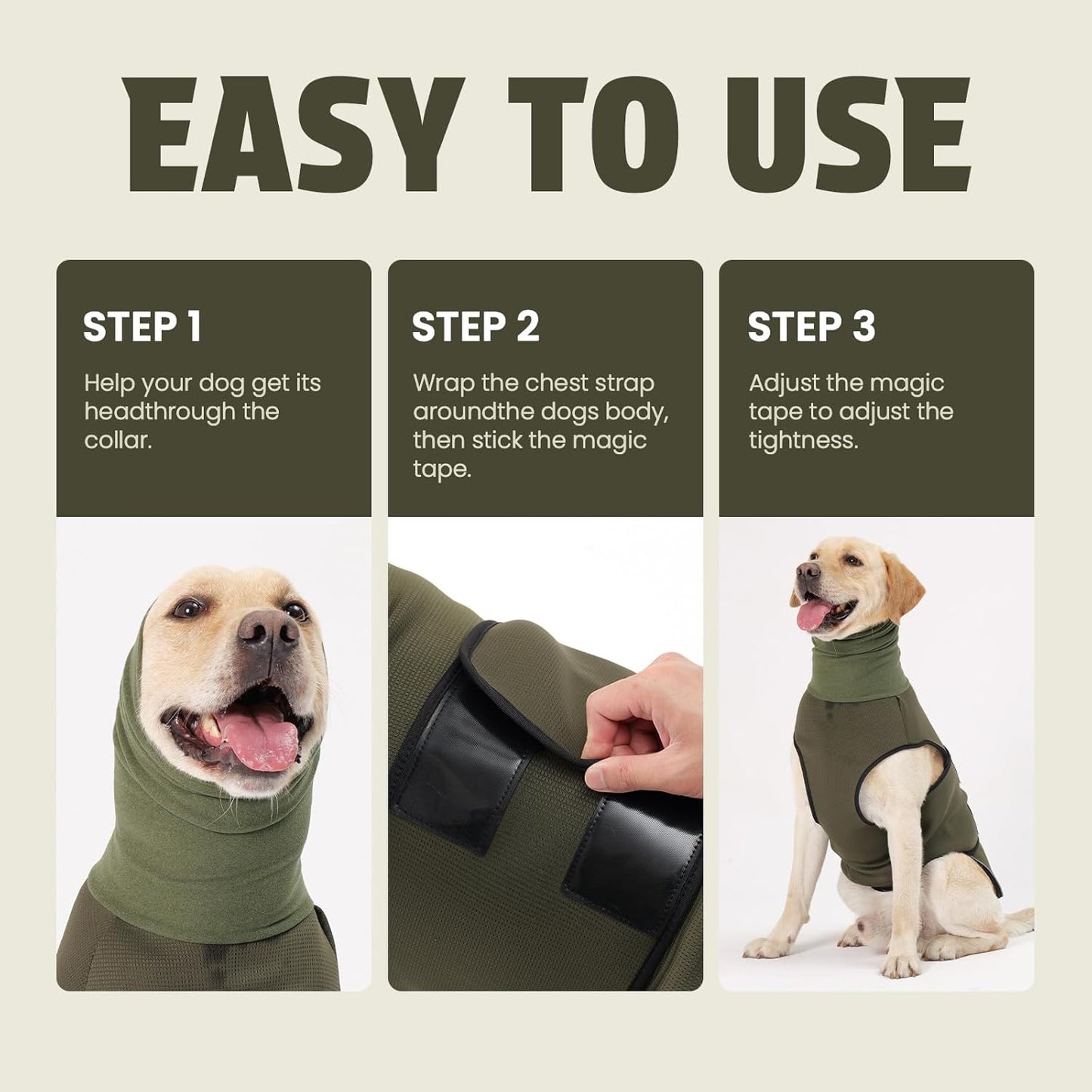 EASY TO USE

STEP 1

Help your dog get its headthrough the collar.

STEP 2

Wrap the chest strap aroundthe dogs body, then stick the magic tape.

STEP 3

Adjust the magic tape to adjust the tightness.