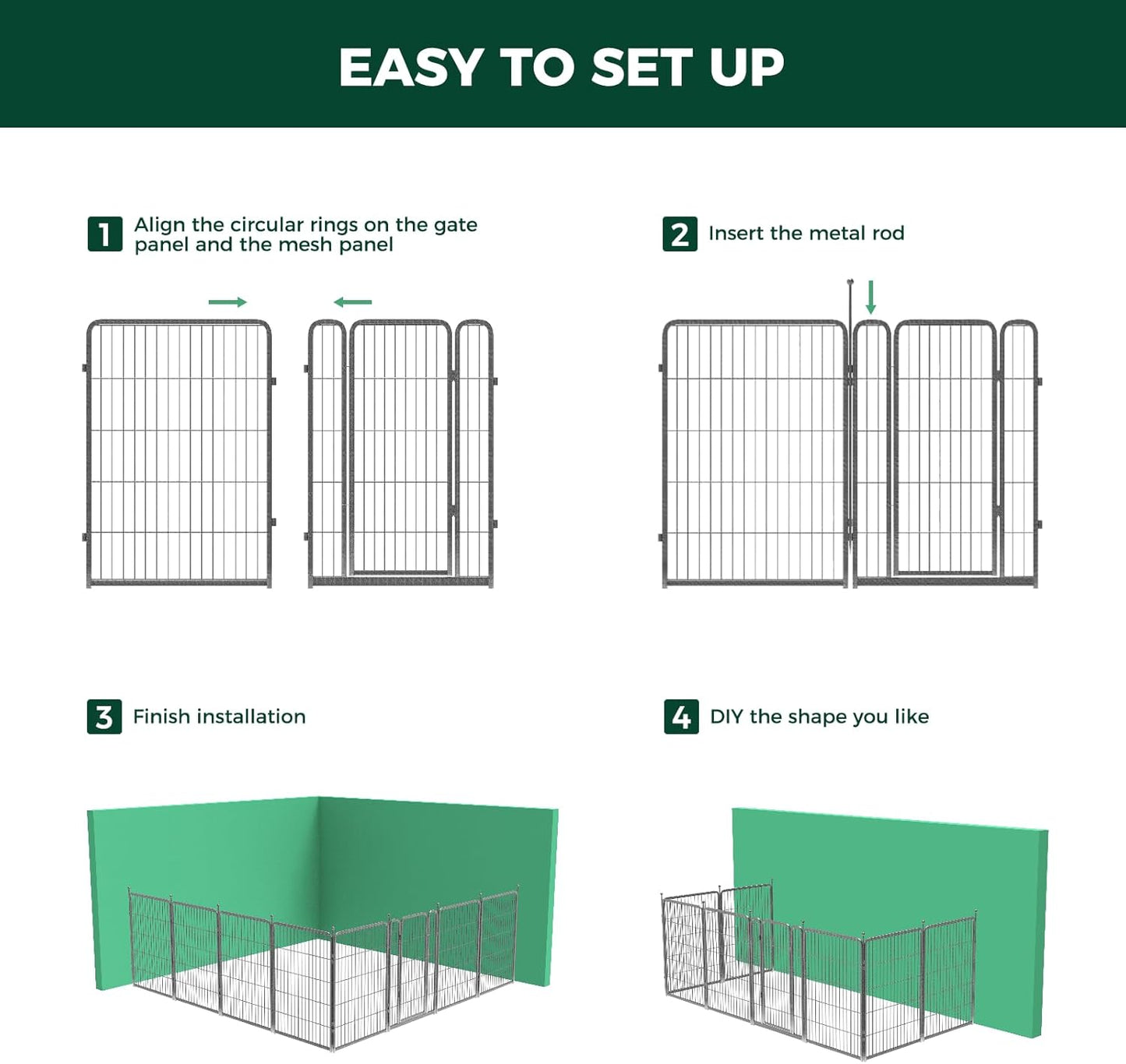 EASY TO SET UP

1 Align the circular rings on the gate panel and the mesh panel

2 Insert the metal rod

3 Finish installation

4 DIY the shape you like