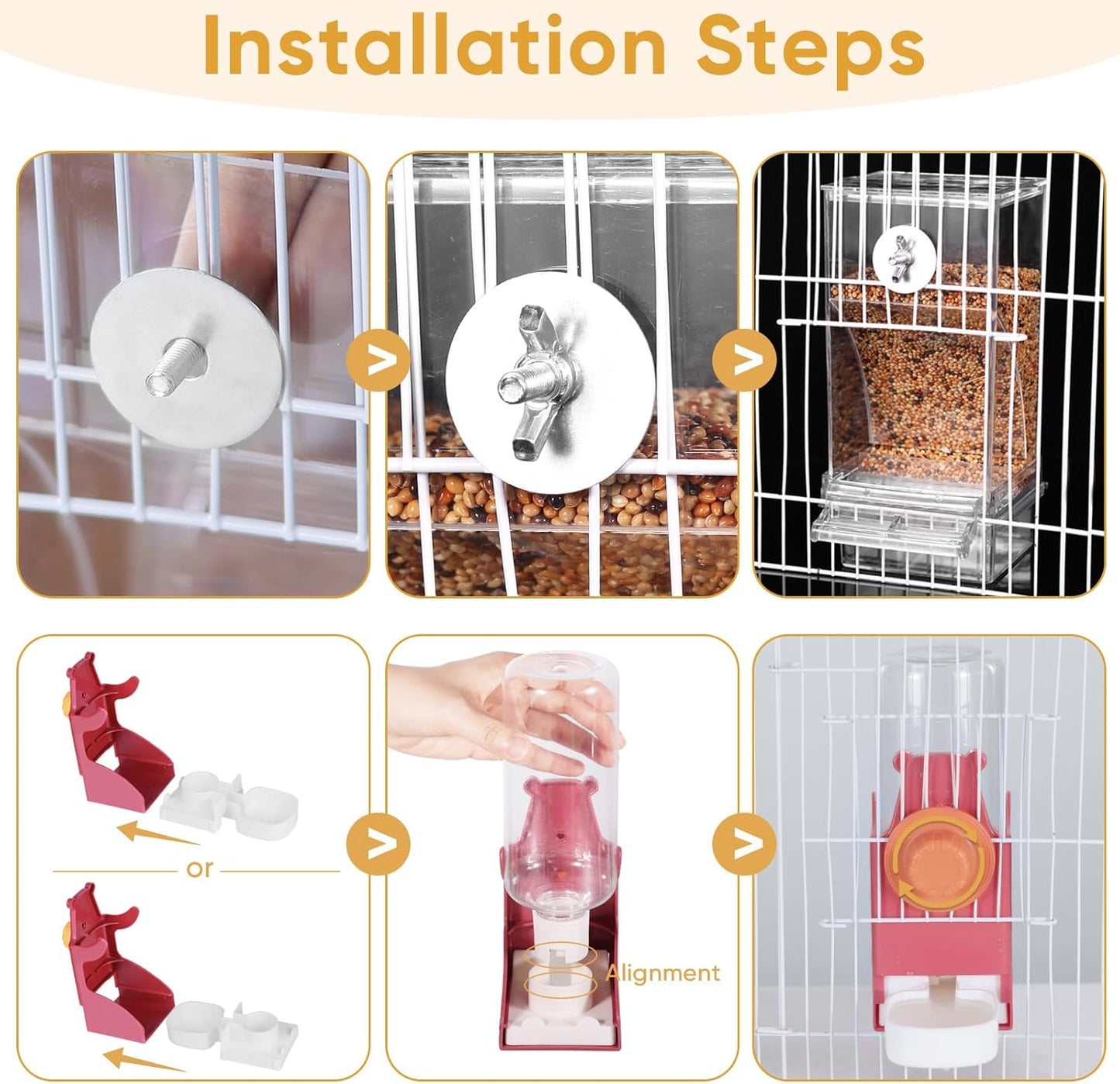 Installation Steps

>

>

or

>

Alignment

>