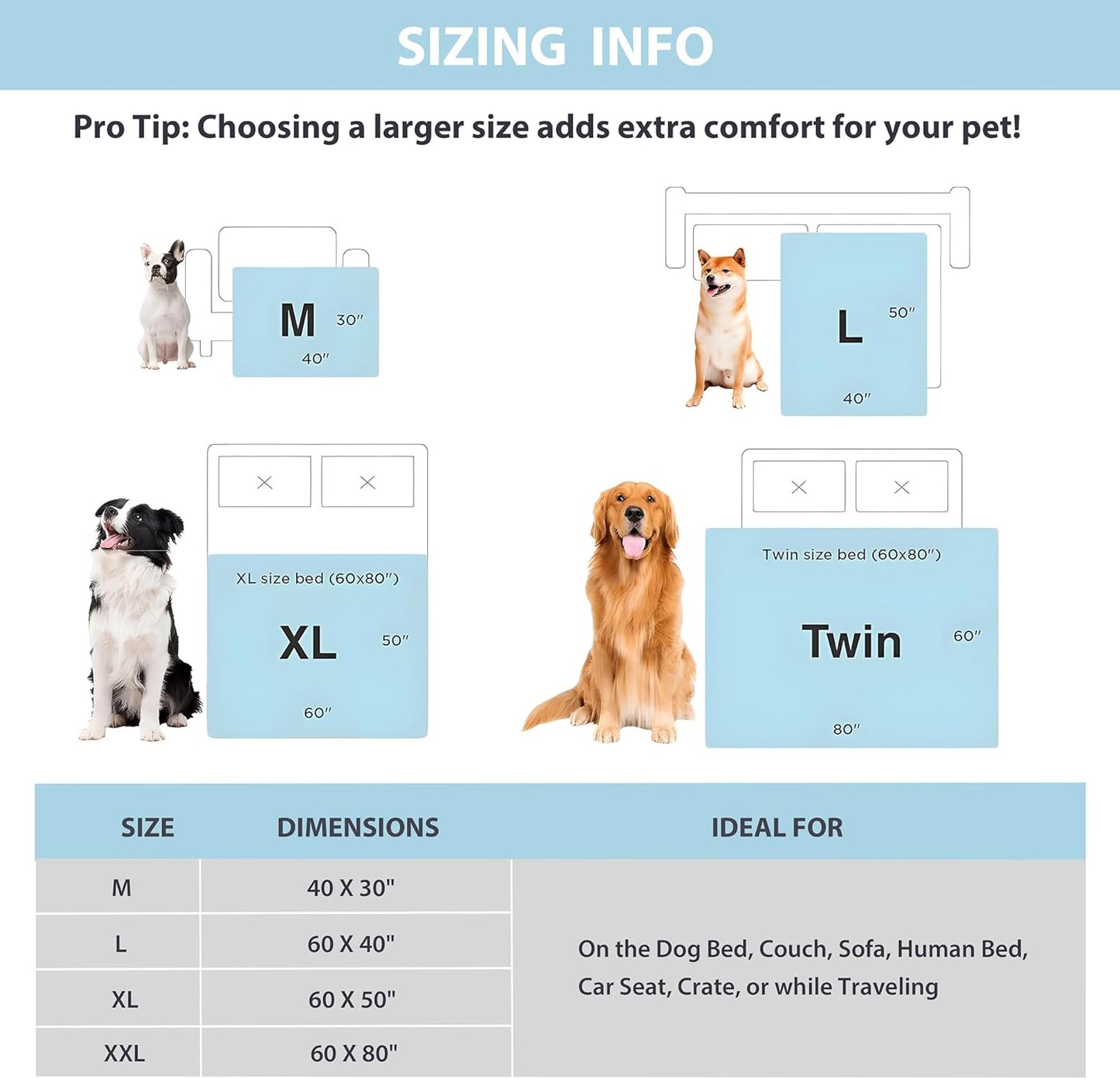 SIZING INFO

Pro Tip: Choosing a larger size adds extra comfort for your pet!

M
30″
40″

L
50″
40″

XL size bed (60x80″)
XL
50″
60″

Twin size bed (60x80″)
Twin
60″
80″

| SIZE | DIMENSIONS | IDEAL FOR |
|---|---|---|
| M | 40 X 30" | On the Dog Bed, Couch, Sofa, Human Bed, Car Seat, Crate, or while Traveling |
| L | 60 X 40" | |
| XL | 60 X 50" | |
| XXL | 60 X 80" | |