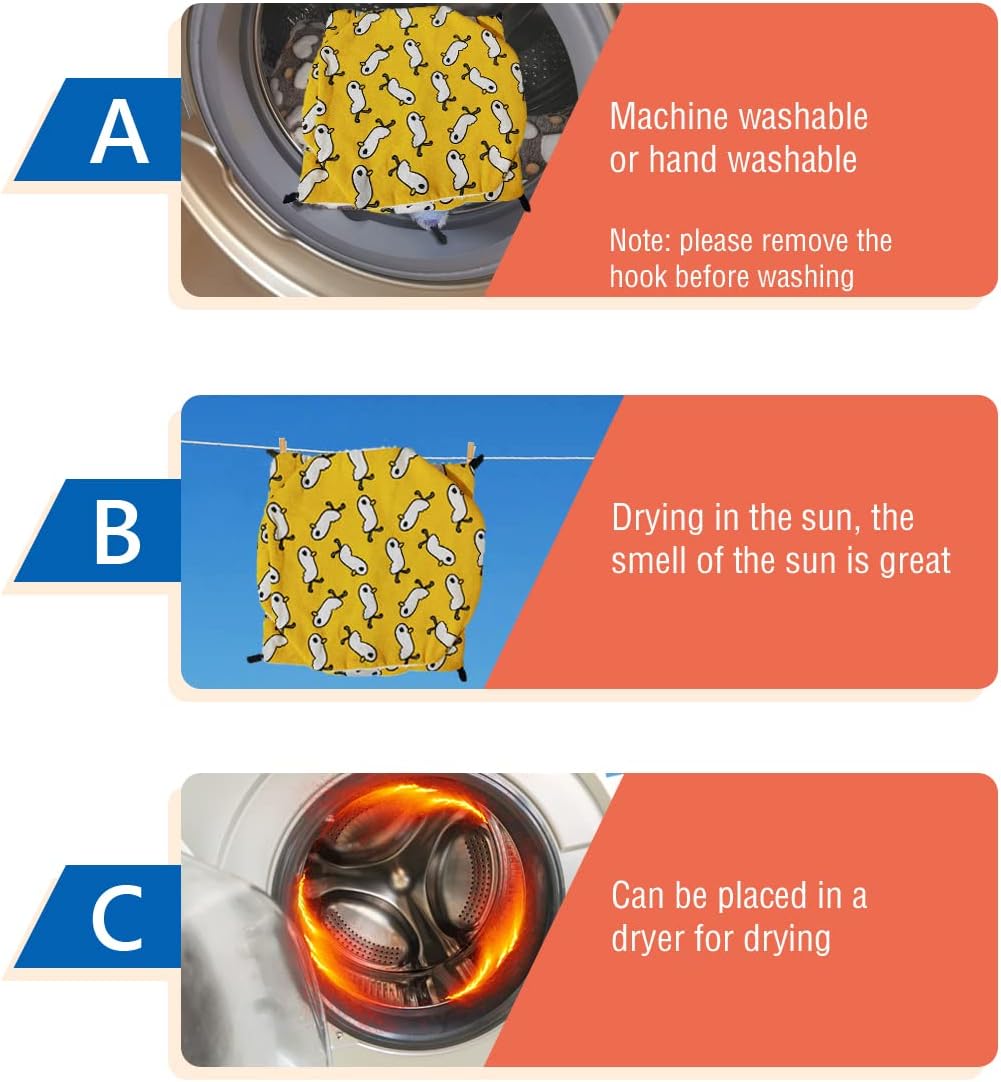 A

Machine washable or hand washable

Note: please remove the hook before washing

B

Drying in the sun, the smell of the sun is great

C

Can be placed in a dryer for drying